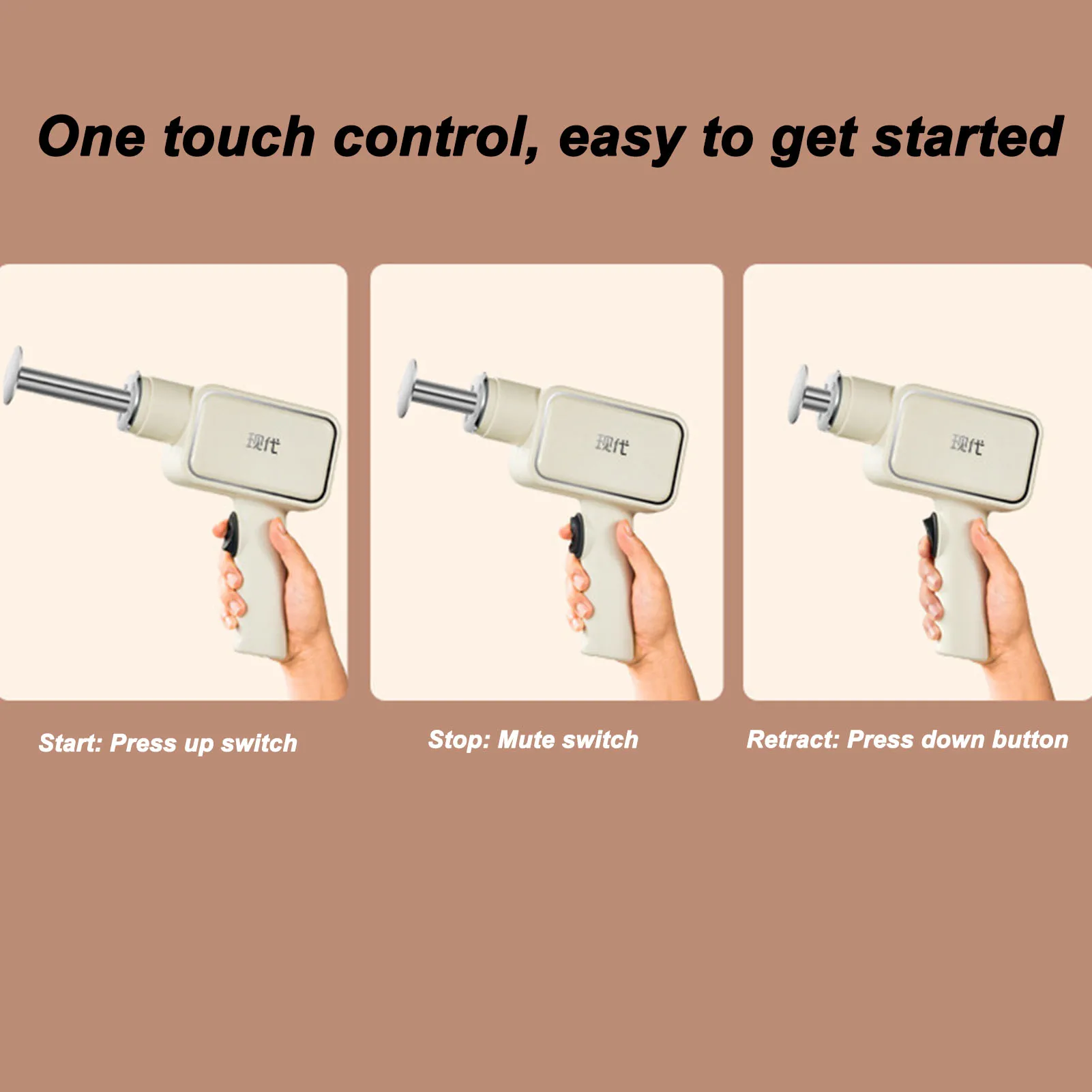 One touch control, easy to get started

现代

现代

现代

Start: Press up switch

Stop: Mute switch

Retract: Press down button