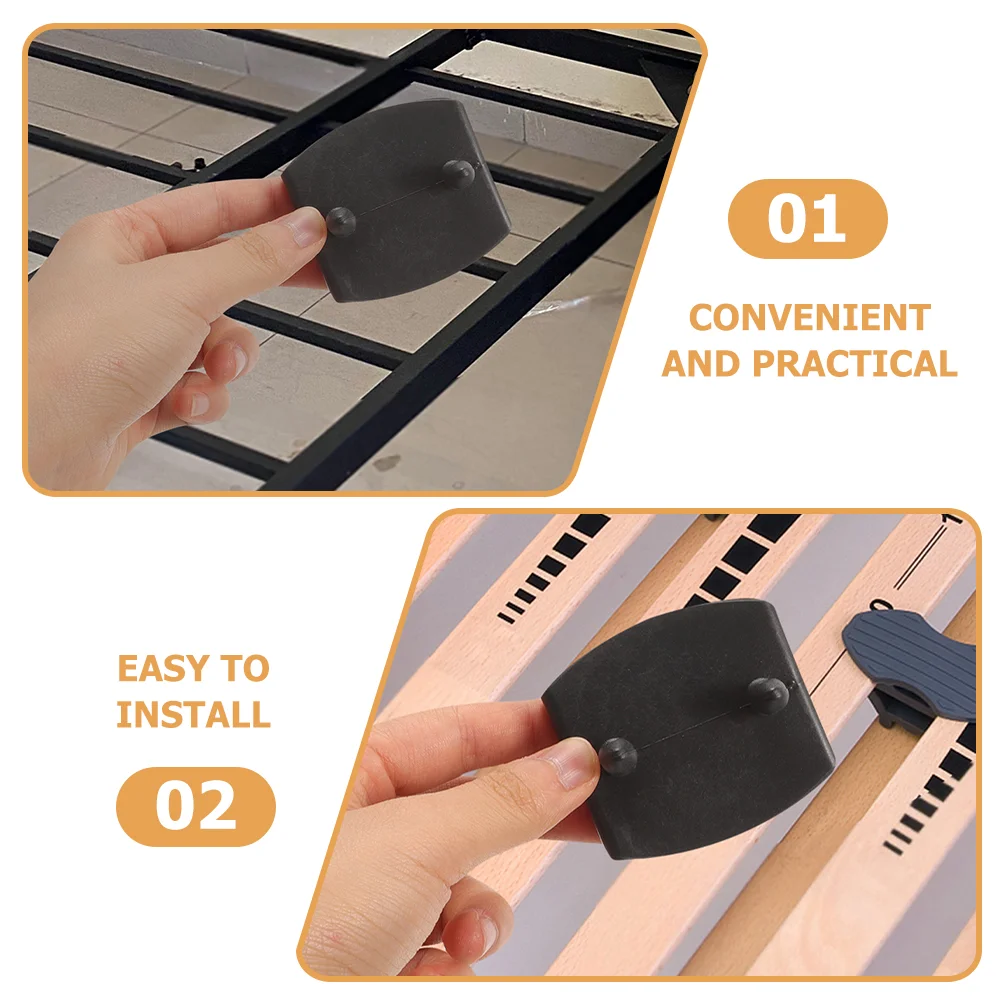 01

CONVENIENT AND PRACTICAL

EASY TO INSTALL

02