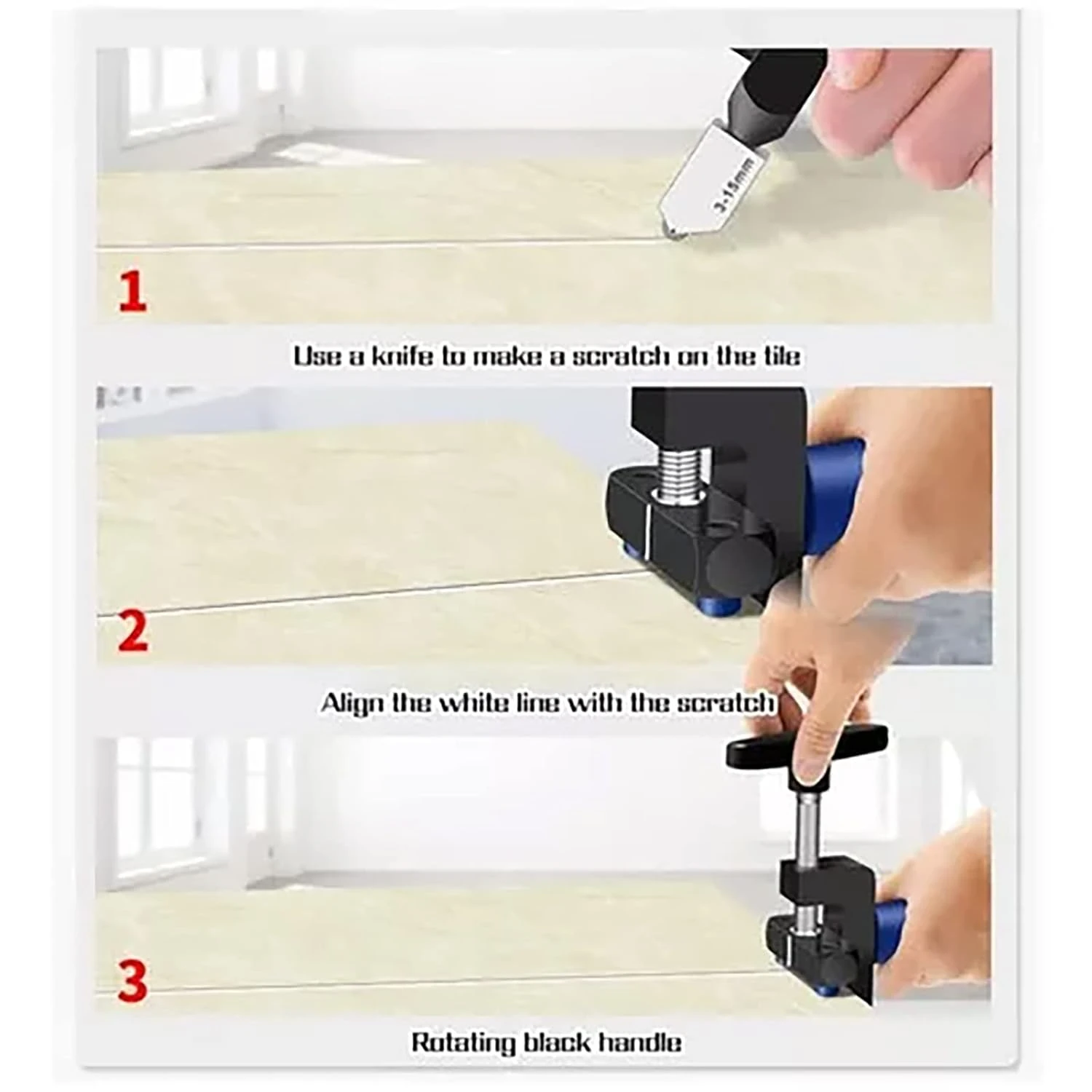 3-15mm

1

Use a knife to make a scratch on the tile

2

Align the white line with the scratch

3

Rotating black handle