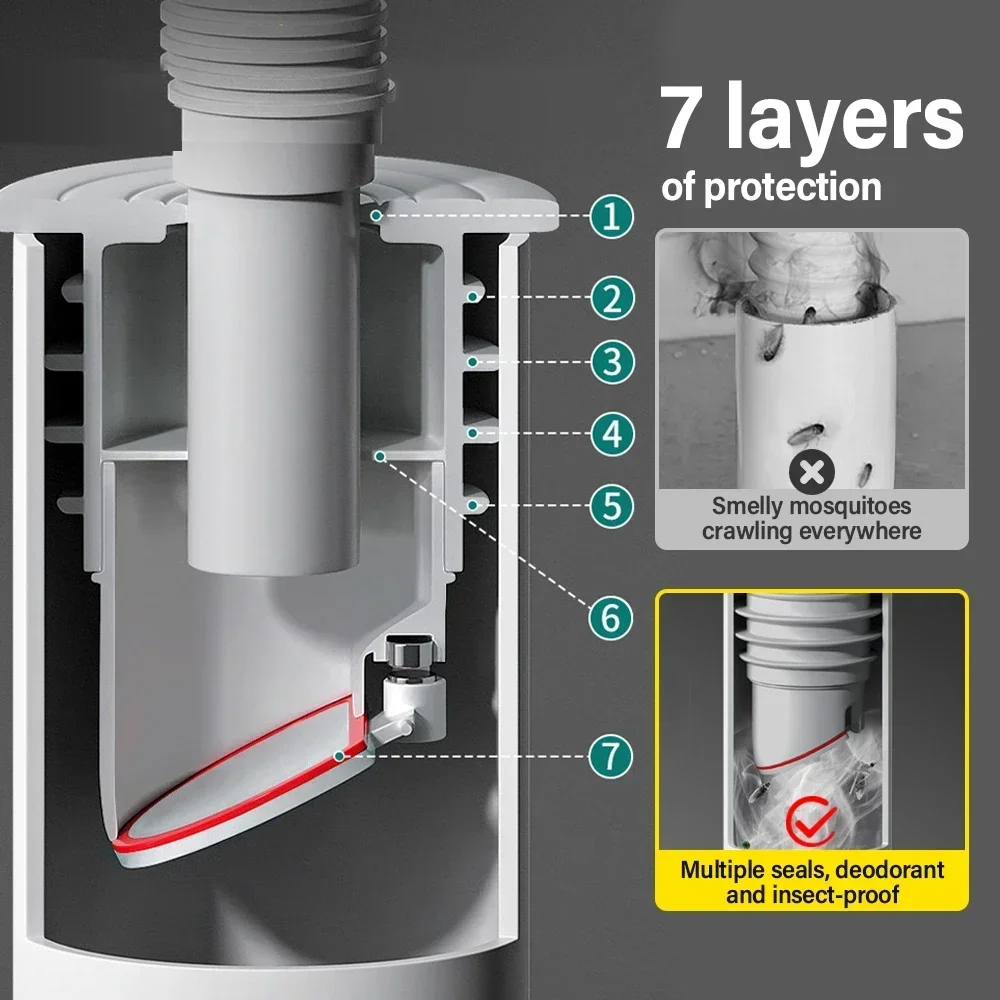 7 layers
of protection

1
2
3
4
5
6
7

Smelly mosquitoes crawling everywhere

Multiple seals, deodorant and insect-proof