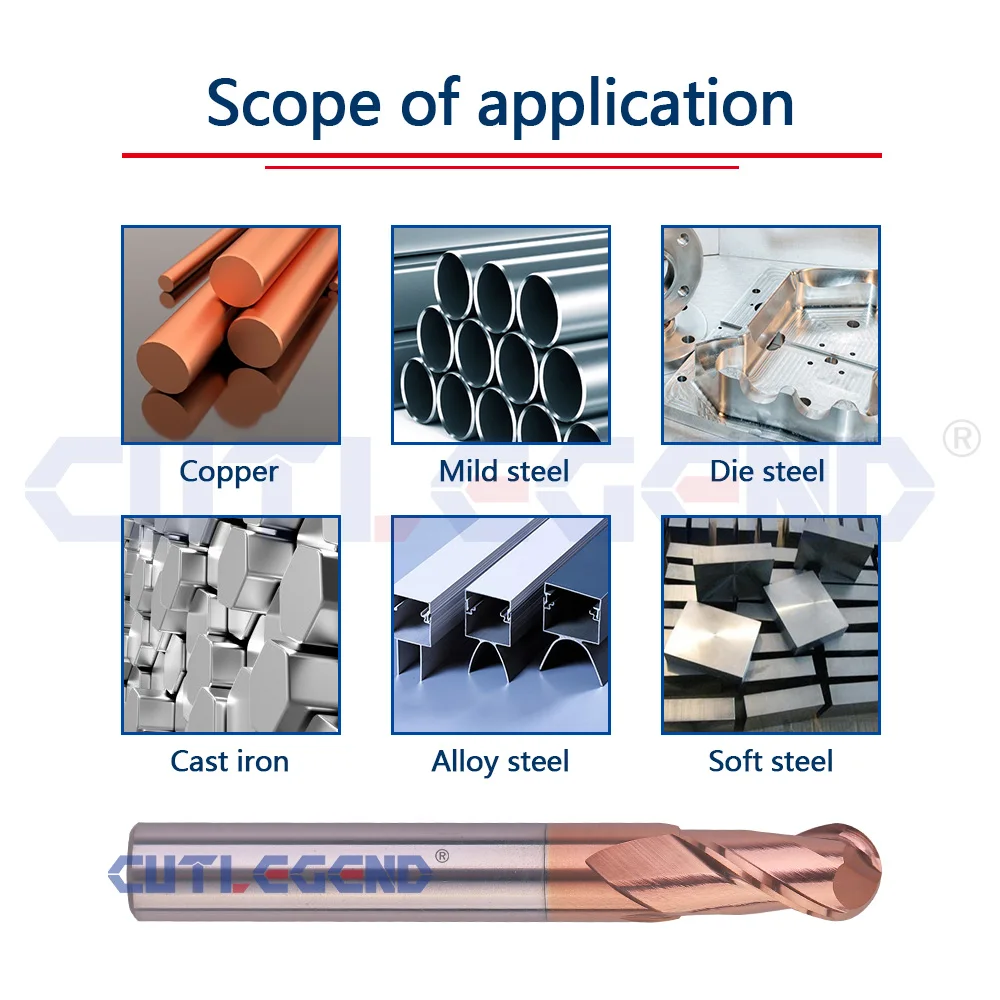 Scope of application

Copper

Mild steel

Die steel

CUTLEGEND®

Cast iron

Alloy steel

Soft steel

CUTLEGEND®