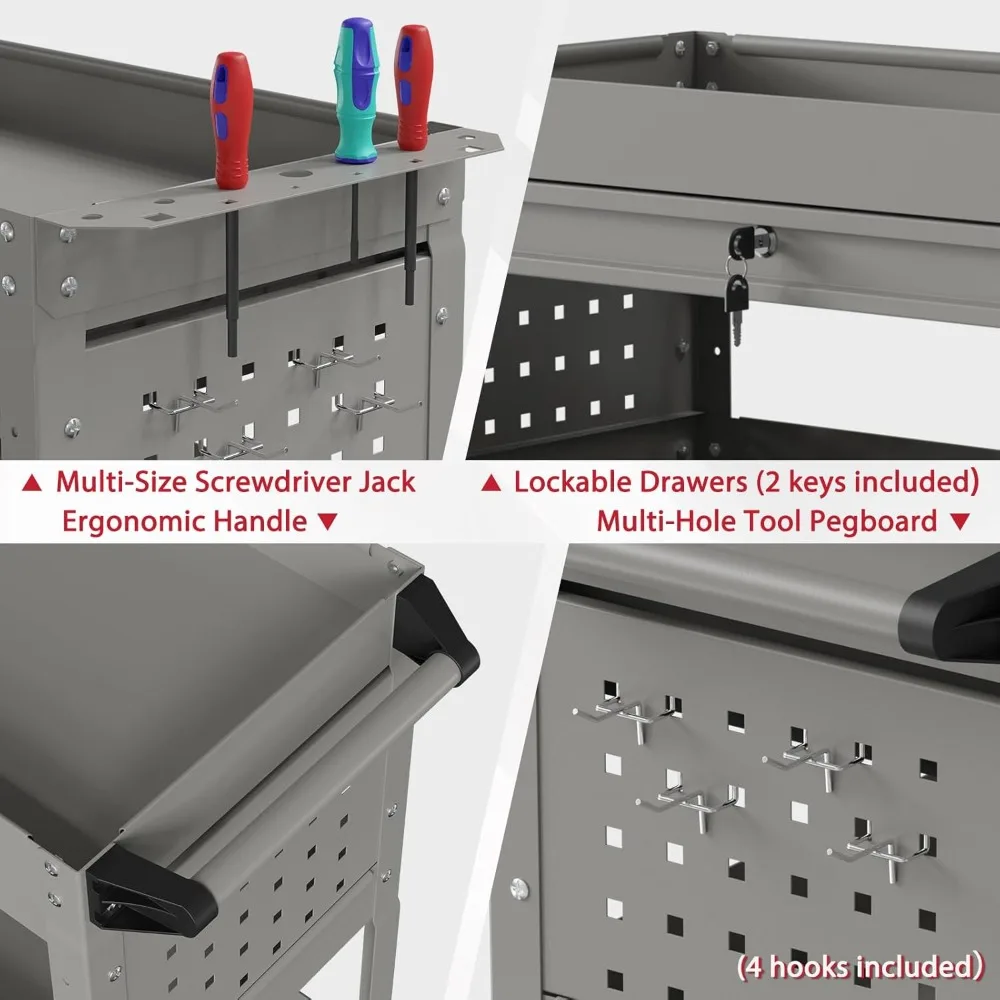 ▲ Multi-Size Screwdriver Jack

Ergonomic Handle ▼

▲ Lockable Drawers (2 keys included)

Multi-Hole Tool Pegboard ▼

(4 hooks included)