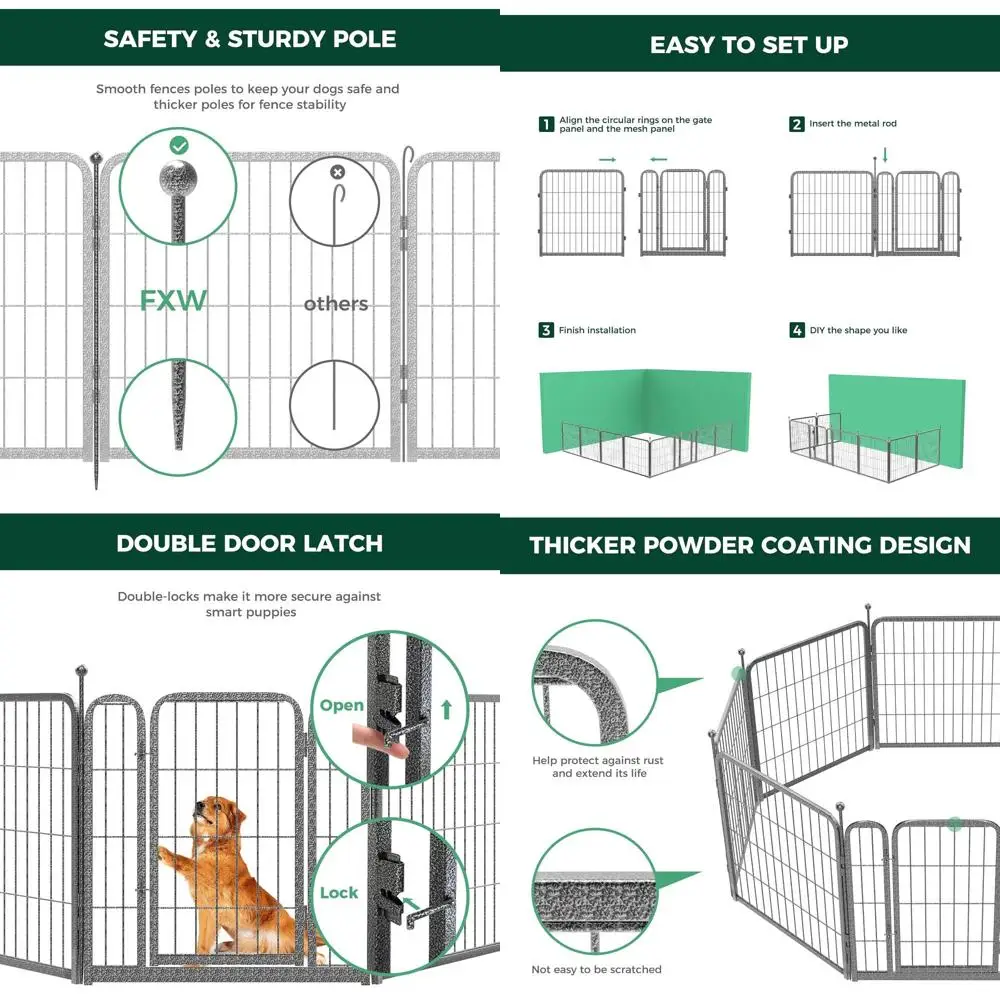 SAFETY & STURDY POLE

Smooth fences poles to keep your dogs safe and thicker poles for fence stability

FXW

others

EASY TO SET UP

1 Align the circular rings on the gate panel and the mesh panel

2 Insert the metal rod

3 Finish installation

4 DIY the shape you like

DOUBLE DOOR LATCH

Double-locks make it more secure against smart puppies

Open

Lock

THICKER POWDER COATING DESIGN

Help protect against rust and extend its life

Not easy to be scratched