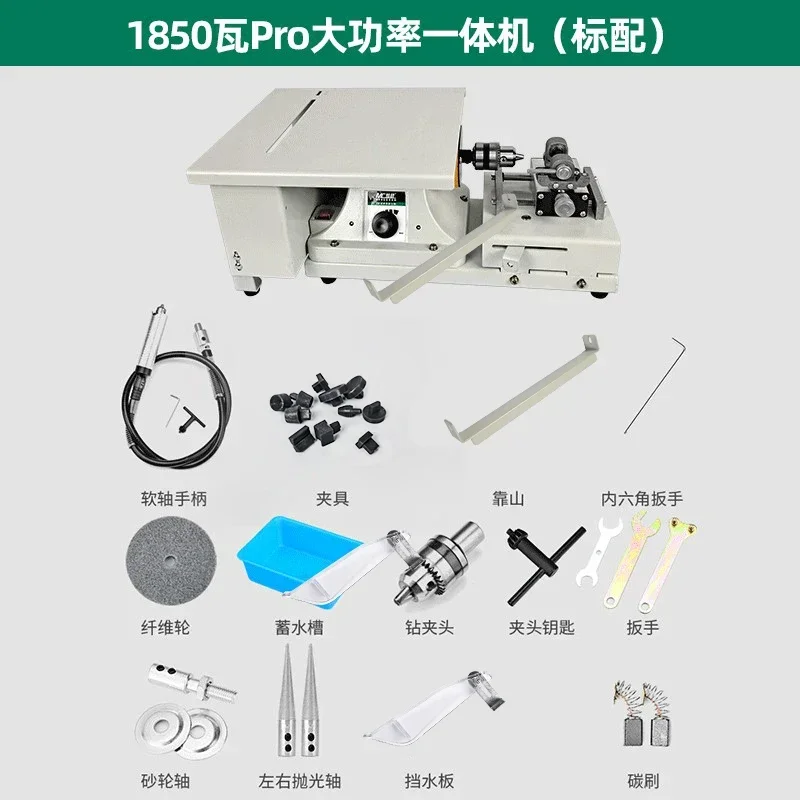 1850瓦Pro大功率一体机（标配）

软轴手柄

夹具

靠山

内六角扳手

纤维轮

蓄水槽

钻夹头

夹头钥匙

扳手

砂轮轴

左右抛光轴

挡水板

碳刷