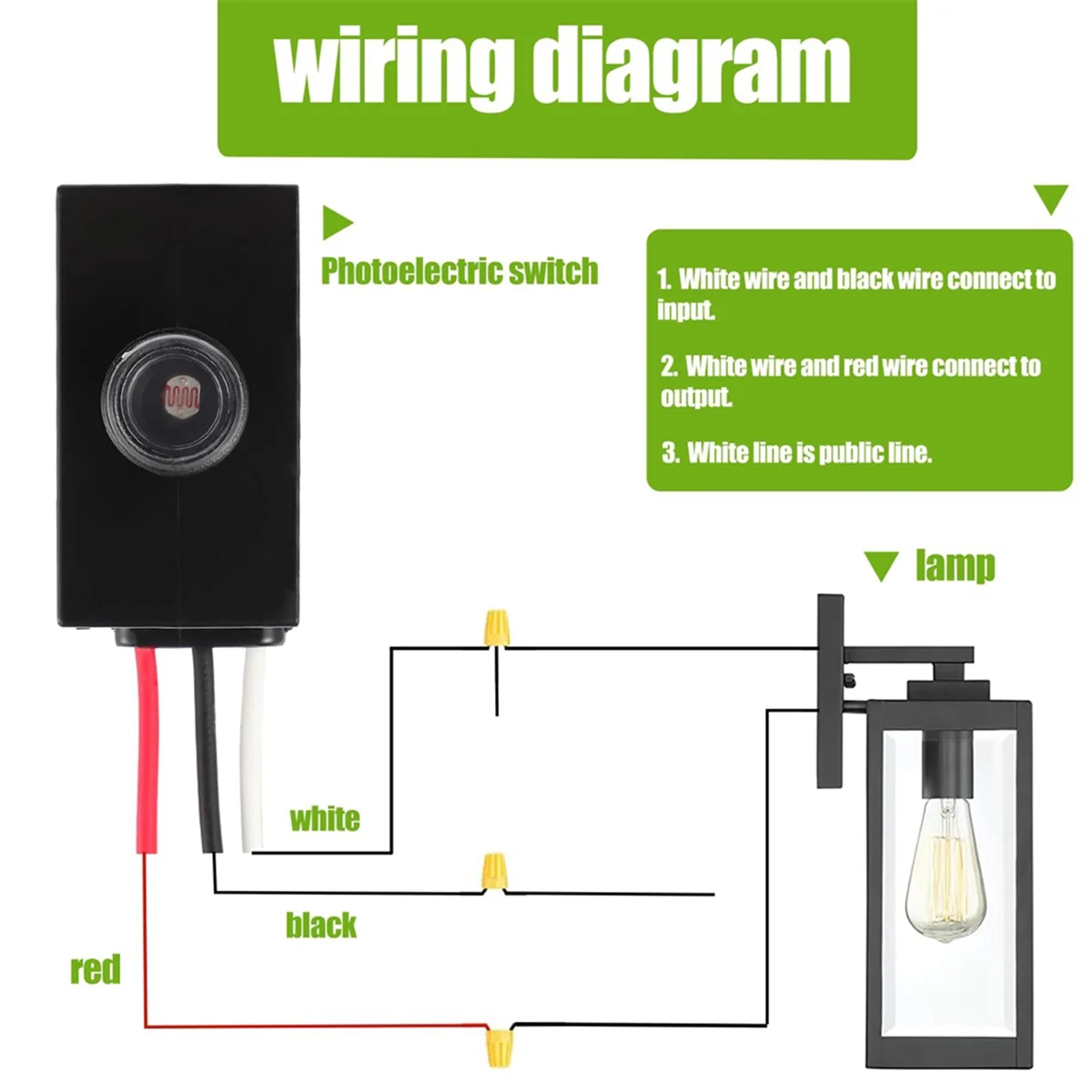 wiring diagram

Photoelectric switch

1. White wire and black wire connect to input.

2. White wire and red wire connect to output.

3. White line is public line.

lamp

white

black

red