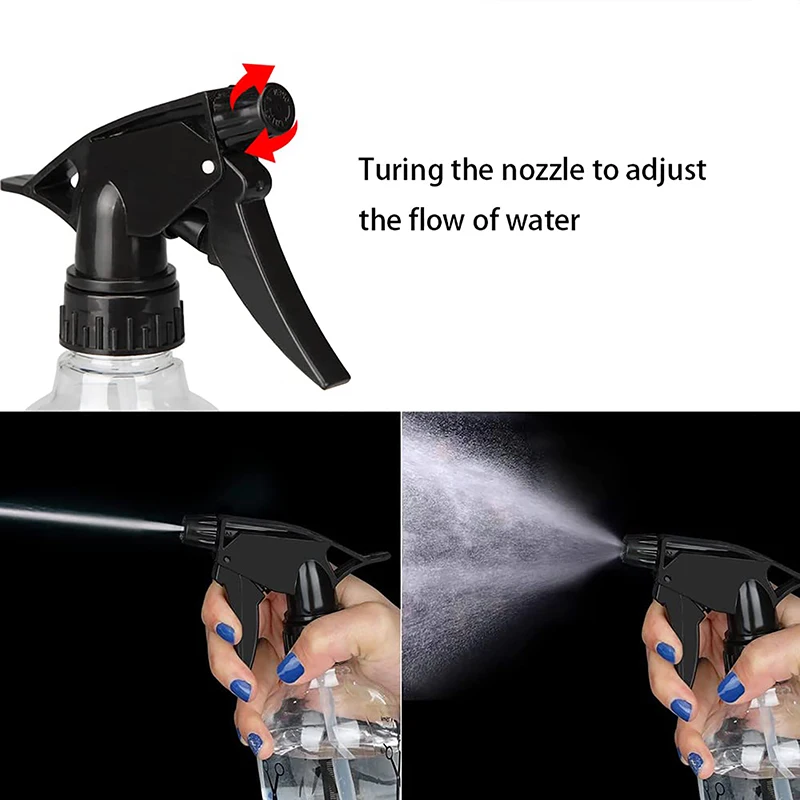 Turing the nozzle to adjust the flow of water