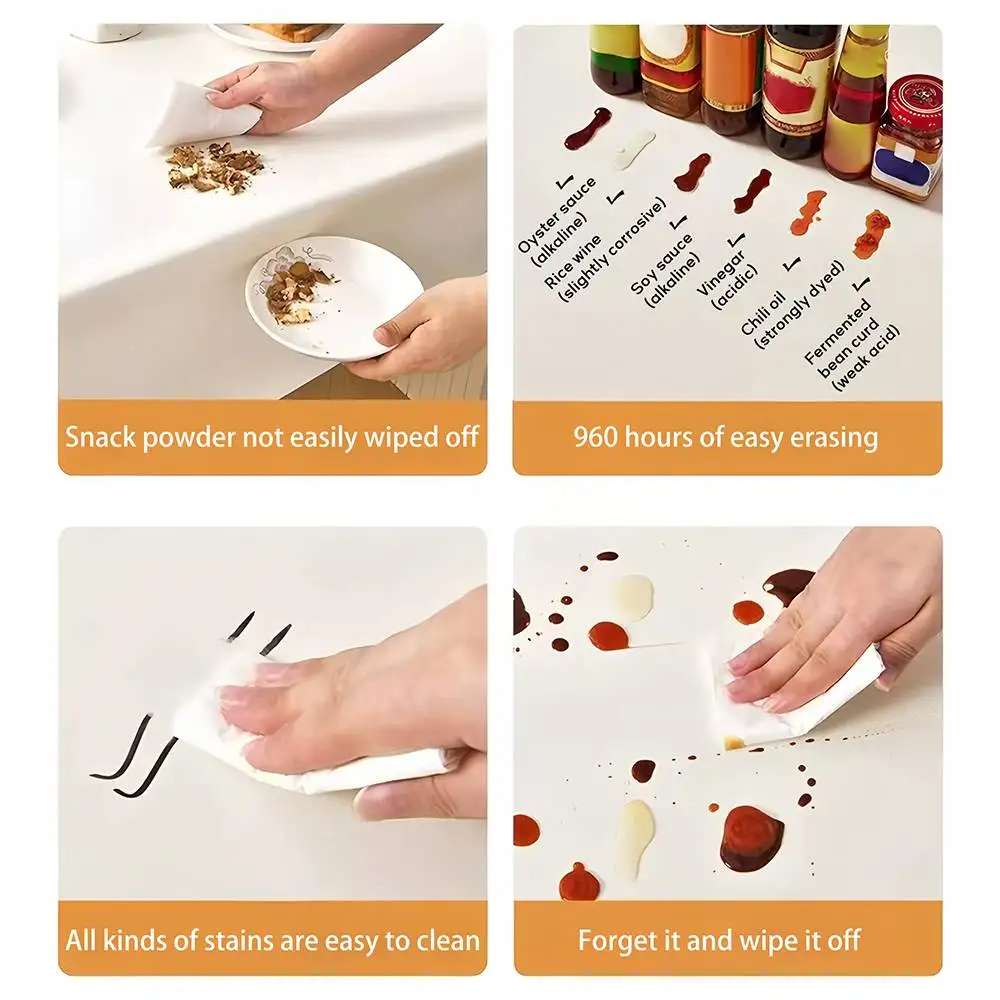 Snack powder not easily wiped off

Oyster sauce (alkaline)
Rice wine (slightly corrosive)
Soy sauce (alkaline)
Vinegar (acidic)
Chili oil (strongly dyed)
Fermented bean curd (weak acid)

960 hours of easy erasing

All kinds of stains are easy to clean

Forget it and wipe it off