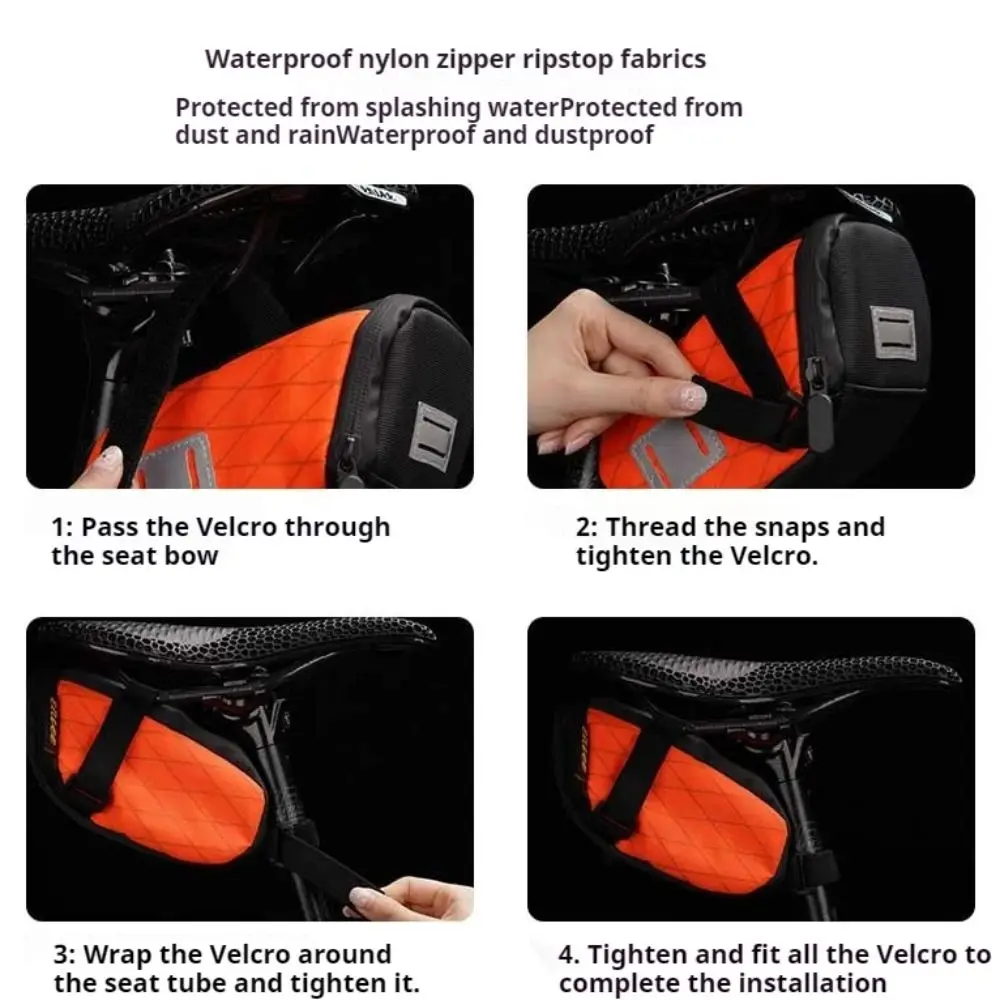 Waterproof nylon zipper ripstop fabrics

Protected from splashing waterProtected from dust and rainWaterproof and dustproof

1: Pass the Velcro through the seat bow

2: Thread the snaps and tighten the Velcro.

3: Wrap the Velcro around the seat tube and tighten it.

4. Tighten and fit all the Velcro to complete the installation