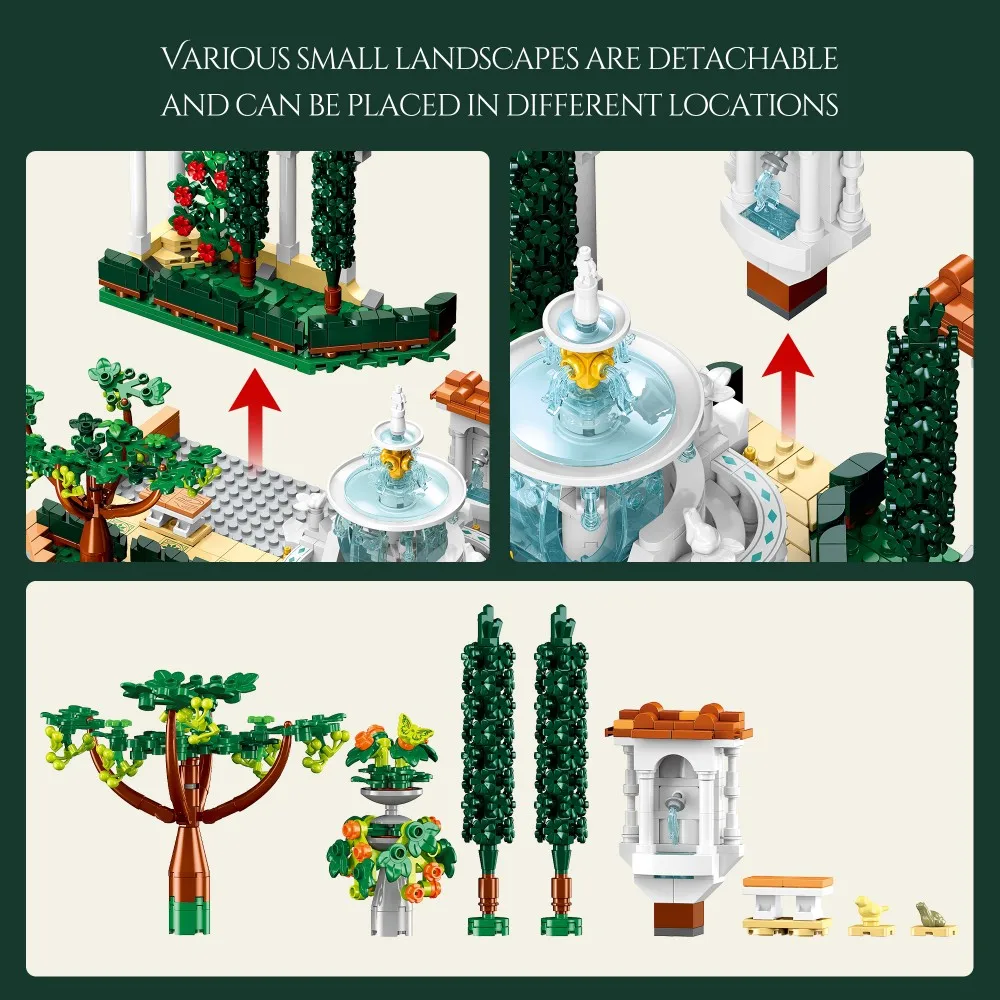 VARIOUS SMALL LANDSCAPES ARE DETACHABLE AND CAN BE PLACED IN DIFFERENT LOCATIONS