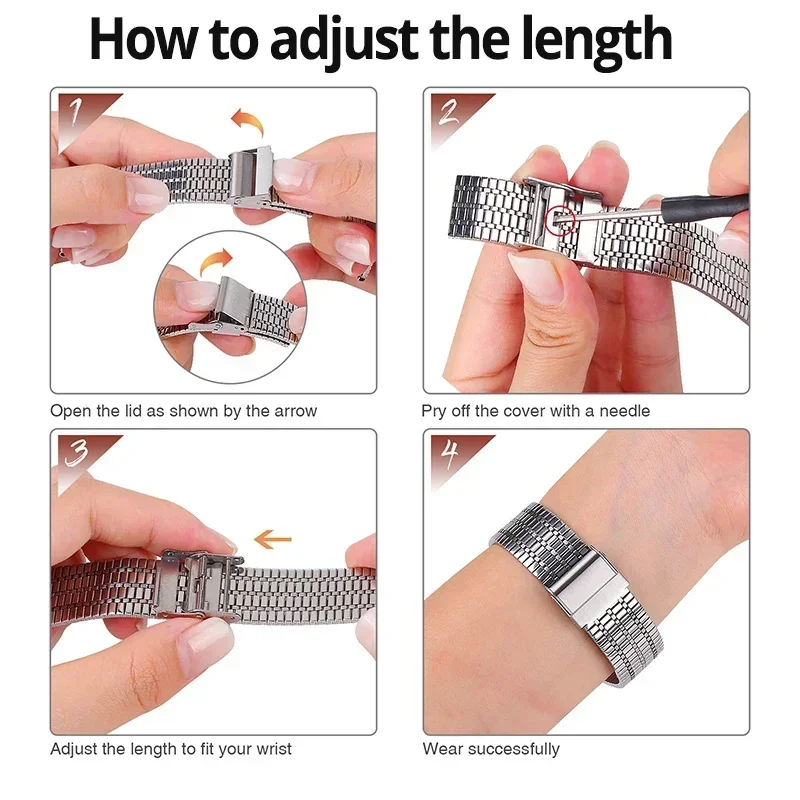 How to adjust the length

1

Open the lid as shown by the arrow

2

Pry off the cover with a needle

3

Adjust the length to fit your wrist

4

Wear successfully