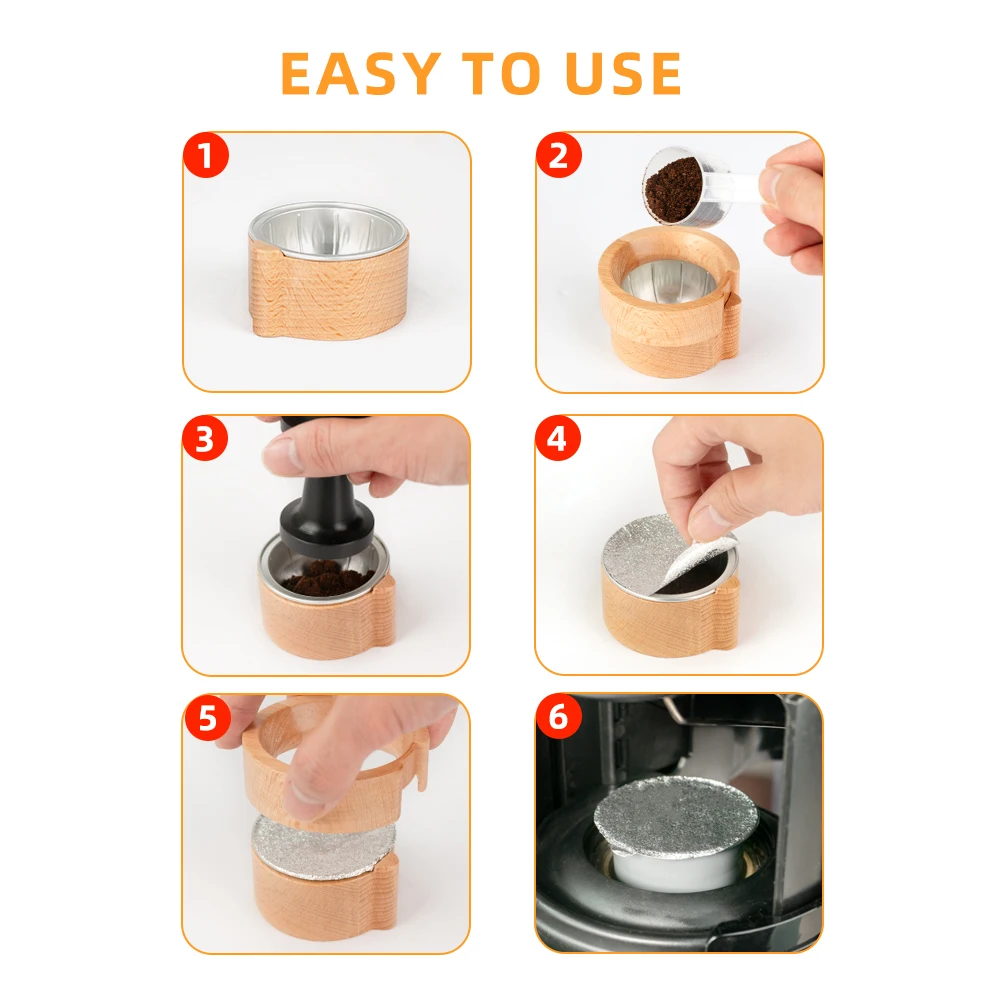 EASY TO USE

1

2

3

4

5

6