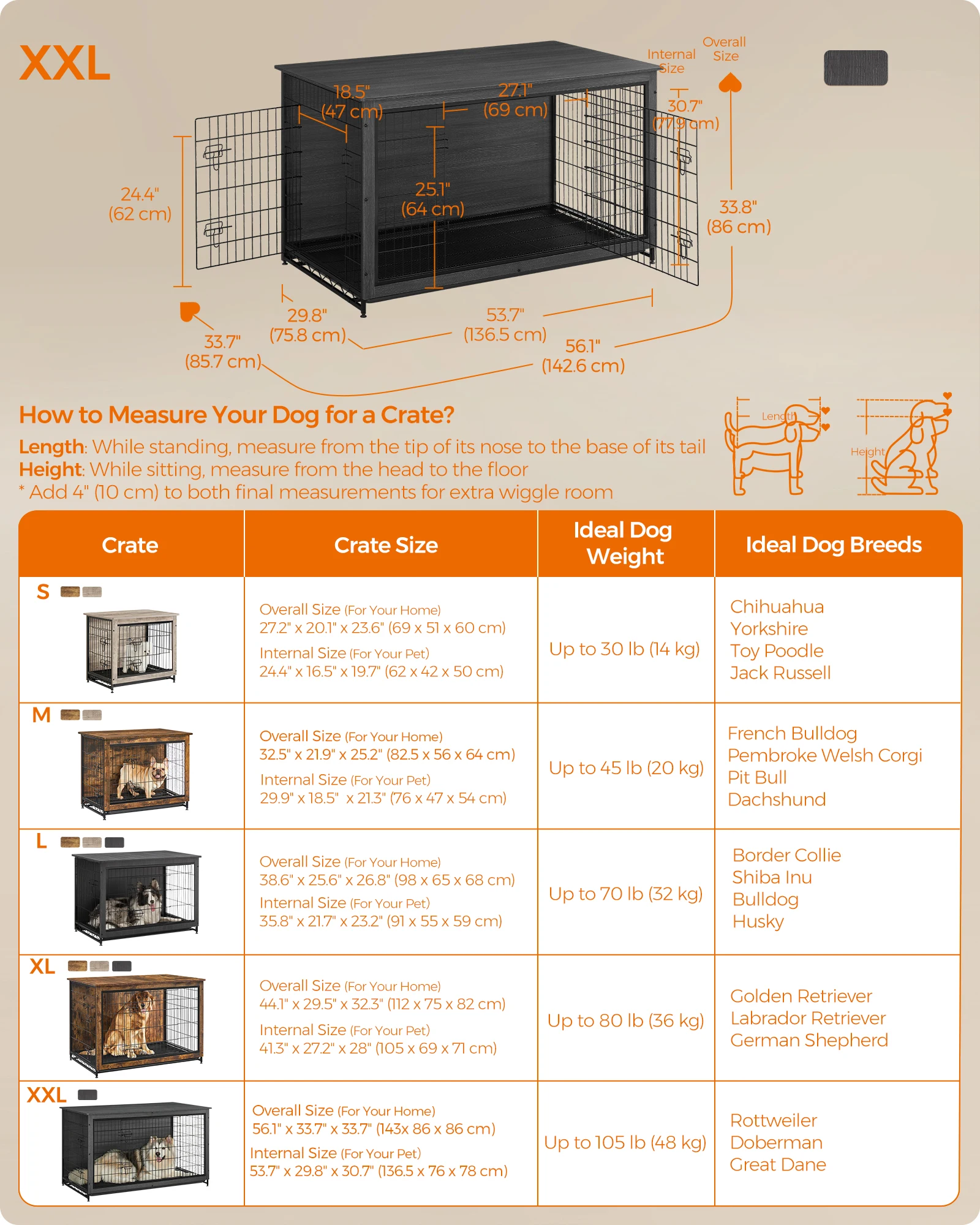 XXL

Internal Size

Overall Size

18.5" (47 cm)

27.1" (69 cm)

30.7" (77.9 cm)

24.4" (62 cm)

25.1" (64 cm)

33.8" (86 cm)

29.8" (75.8 cm)

53.7" (136.5 cm)

33.7" (85.7 cm)

56.1" (142.6 cm)

How to Measure Your Dog for a Crate?

Length: While standing, measure from the tip of its nose to the base of its tail
Height: While sitting, measure from the head to the floor
* Add 4" (10 cm) to both final measurements for extra wiggle room

Length

Height

| Crate | Crate Size | Ideal Dog Weight | Ideal Dog Breeds |
|---|---|---|---|
| S | Overall Size (For Your Home) 27.2" x 20.1" x 23.6" (69 x 51 x 60 cm) Internal Size (For Your Pet) 24.4" x 16.5" x 19.7" (62 x 42 x 50 cm) | Up to 30 lb (14 kg) | Chihuahua Yorkshire Toy Poodle Jack Russell |
| M | Overall Size (For Your Home) 32.5" x 21.9" x 25.2" (82.5 x 56 x 64 cm) Internal Size (For Your Pet) 29.9" x 18.5" x 21.3" (76 x 47 x 54 cm) | Up to 45 lb (20 kg) | French Bulldog Pembroke Welsh Corgi Pit Bull Dachshund |
| L | Overall Size (For Your Home) 38.6" x 25.6" x 26.8" (98 x 65 x 68 cm) Internal Size (For Your Pet) 35.8" x 21.7" x 23.2" (91 x 55 x 59 cm) | Up to 70 lb (32 kg) | Border Collie Shiba Inu Bulldog Husky |
| XL | Overall Size (For Your Home) 44.1" x 29.5" x 32.3" (112 x 75 x 82 cm) Internal Size (For Your Pet) 41.3" x 27.2" x 28" (105 x 69 x 71 cm) | Up to 80 lb (36 kg) | Golden Retriever Labrador Retriever German Shepherd |
| XXL | Overall Size (For Your Home) 56.1" x 33.7" x 33.7" (143x 86 x 86 cm) Internal Size (For Your Pet) 53.7" x 29.8" x 30.7" (136.5 x 76 x 78 cm) | Up to 105 lb (48 kg) | Rottweiler Doberman Great Dane |