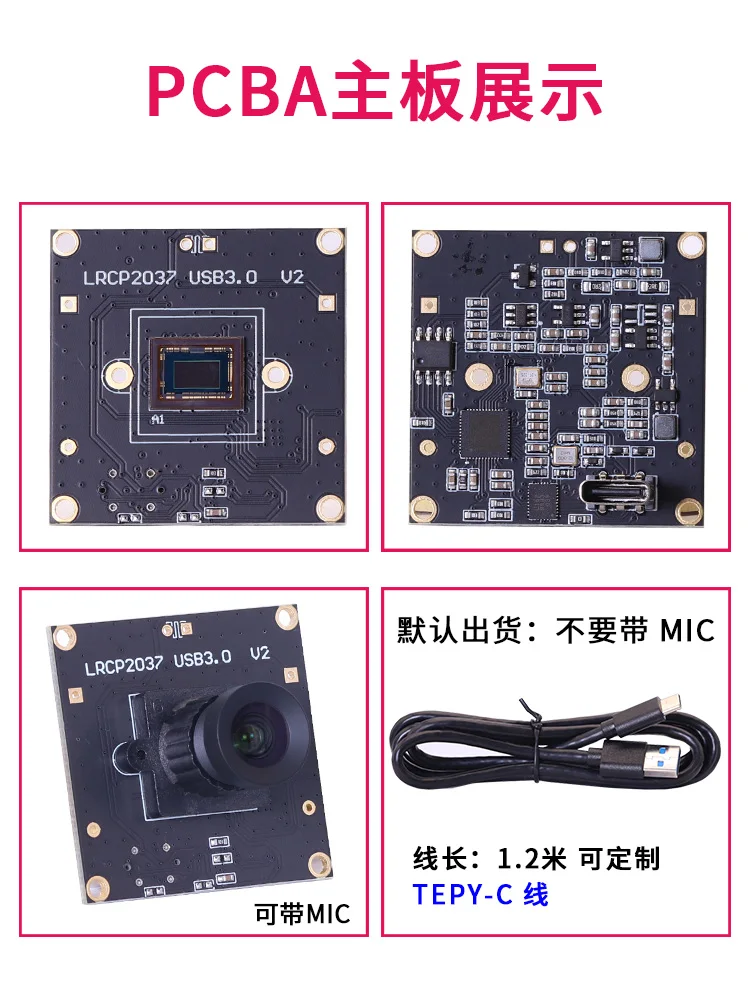 PCBA主板展示

LRCP2037 USB3.0 V2

A1

LRCP2037 USB3.0 V2

可带MIC

默认出货：不要带 MIC

线长：1.2米 可定制
TEPY-C 线