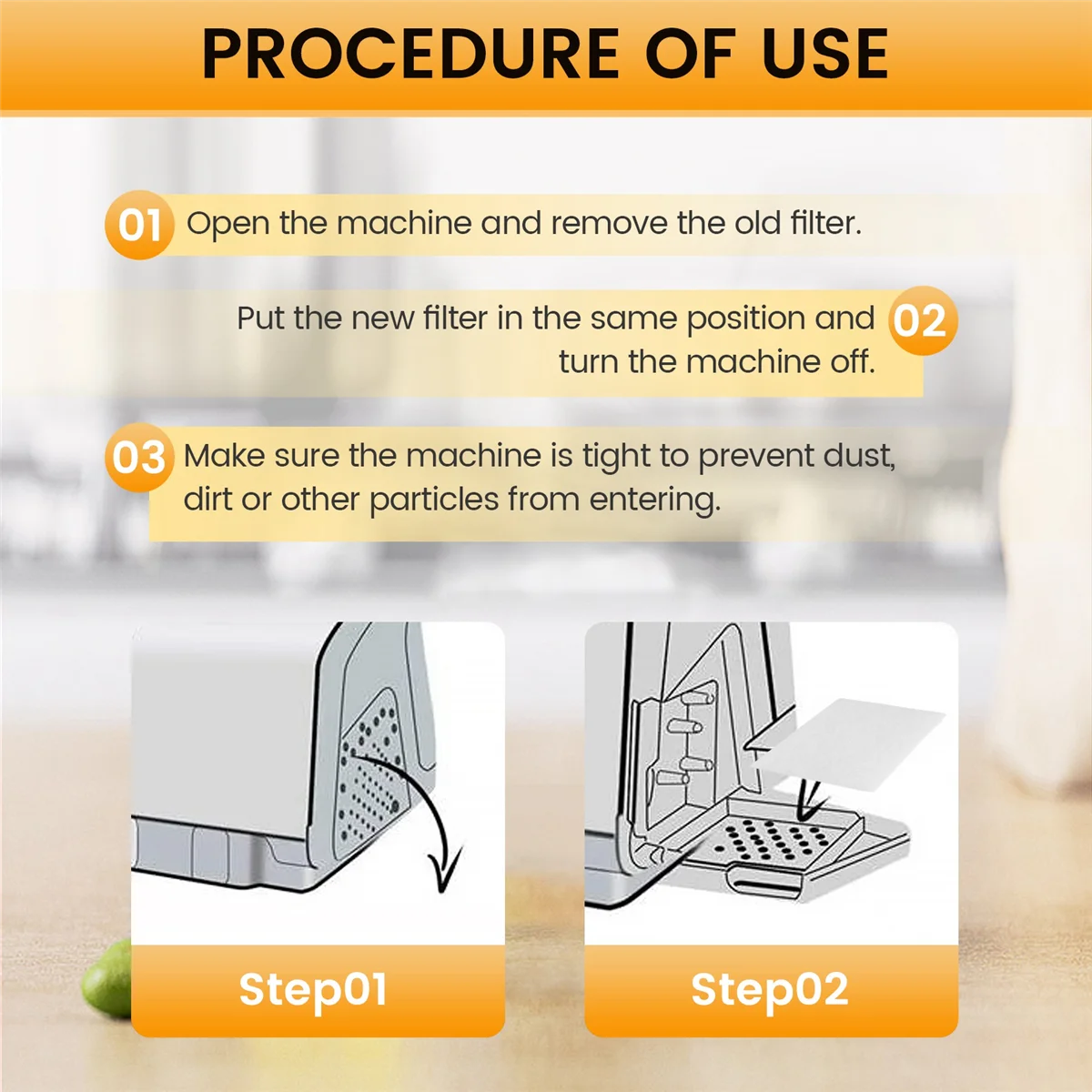 PROCEDURE OF USE

01 Open the machine and remove the old filter.

Put the new filter in the same position and turn the machine off. 02

03 Make sure the machine is tight to prevent dust, dirt or other particles from entering.

Step01

Step02