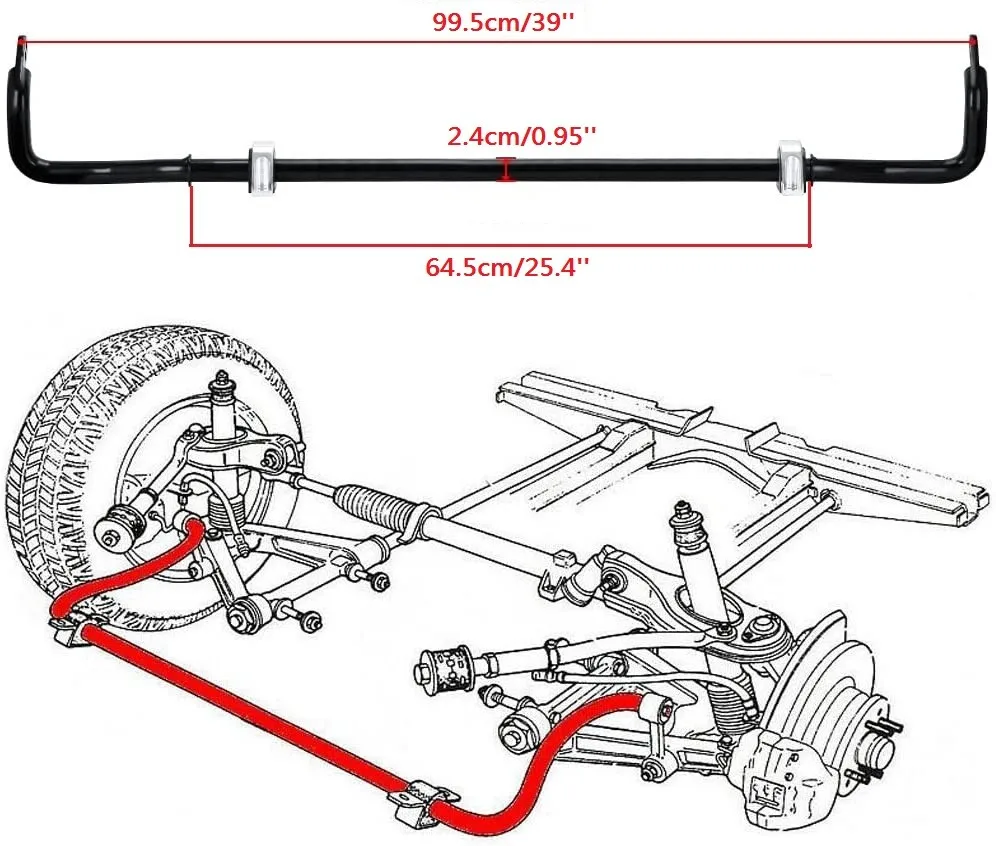 99.5cm/39''

2.4cm/0.95''

64.5cm/25.4''