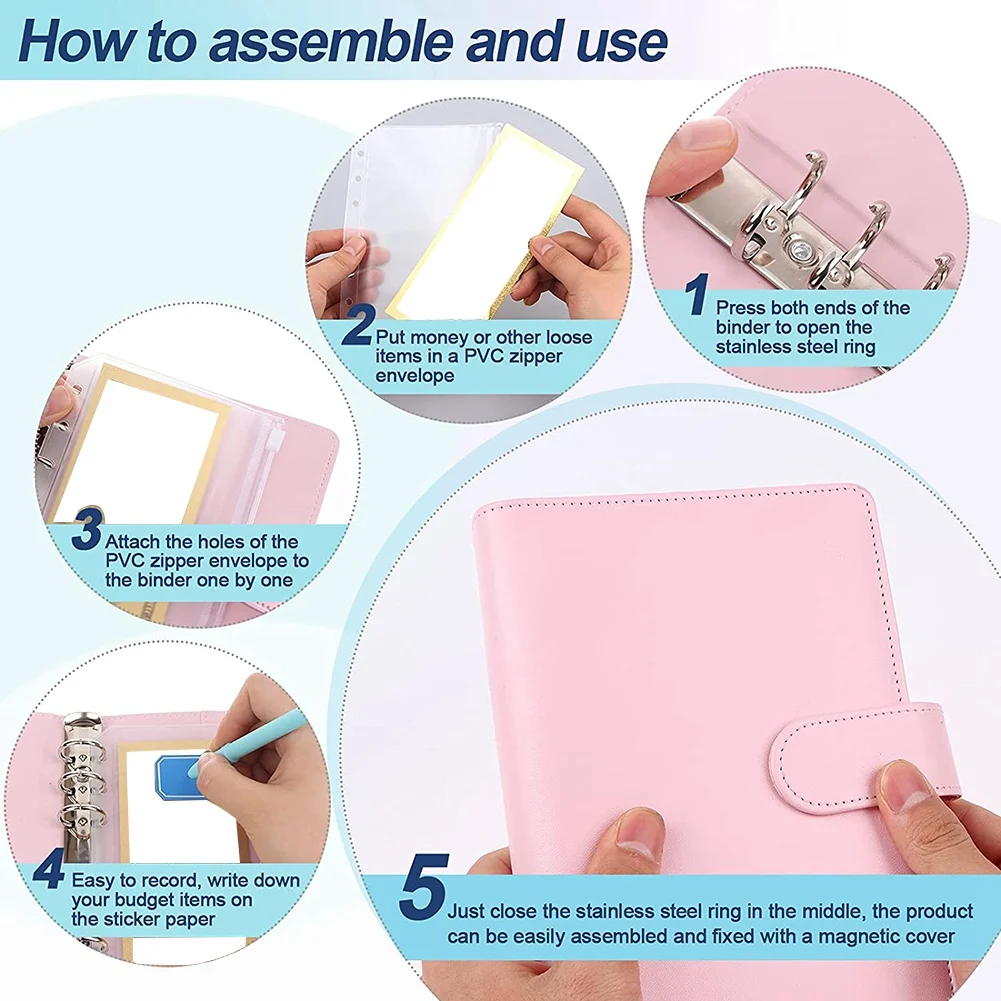 How to assemble and use

1 Press both ends of the binder to open the stainless steel ring

2 Put money or other loose items in a PVC zipper envelope

3 Attach the holes of the PVC zipper envelope to the binder one by one

4 Easy to record, write down your budget items on the sticker paper

5 Just close the stainless steel ring in the middle, the product can be easily assembled and fixed with a magnetic cover