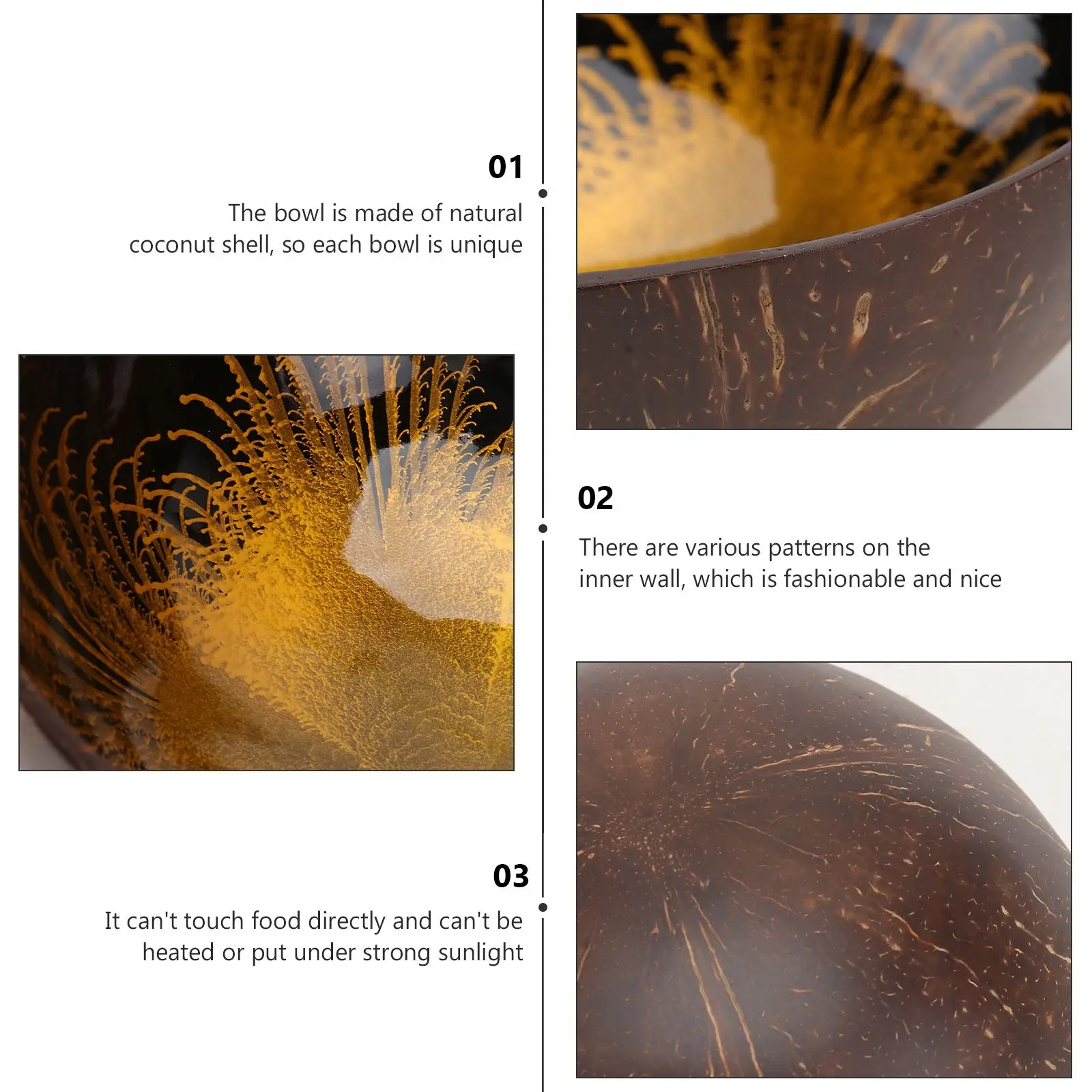 01

The bowl is made of natural coconut shell, so each bowl is unique

02

There are various patterns on the inner wall, which is fashionable and nice

03

It can't touch food directly and can't be heated or put under strong sunlight