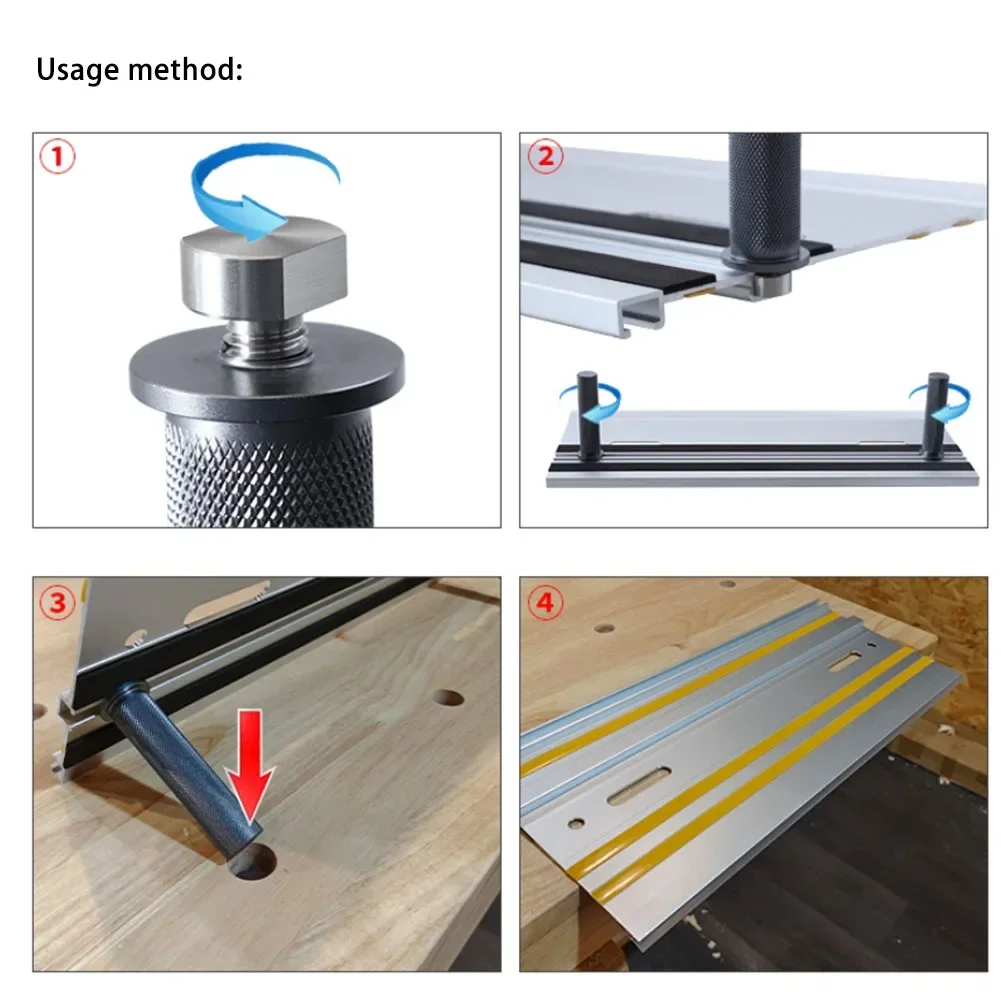 Usage method:

1

2

3

4