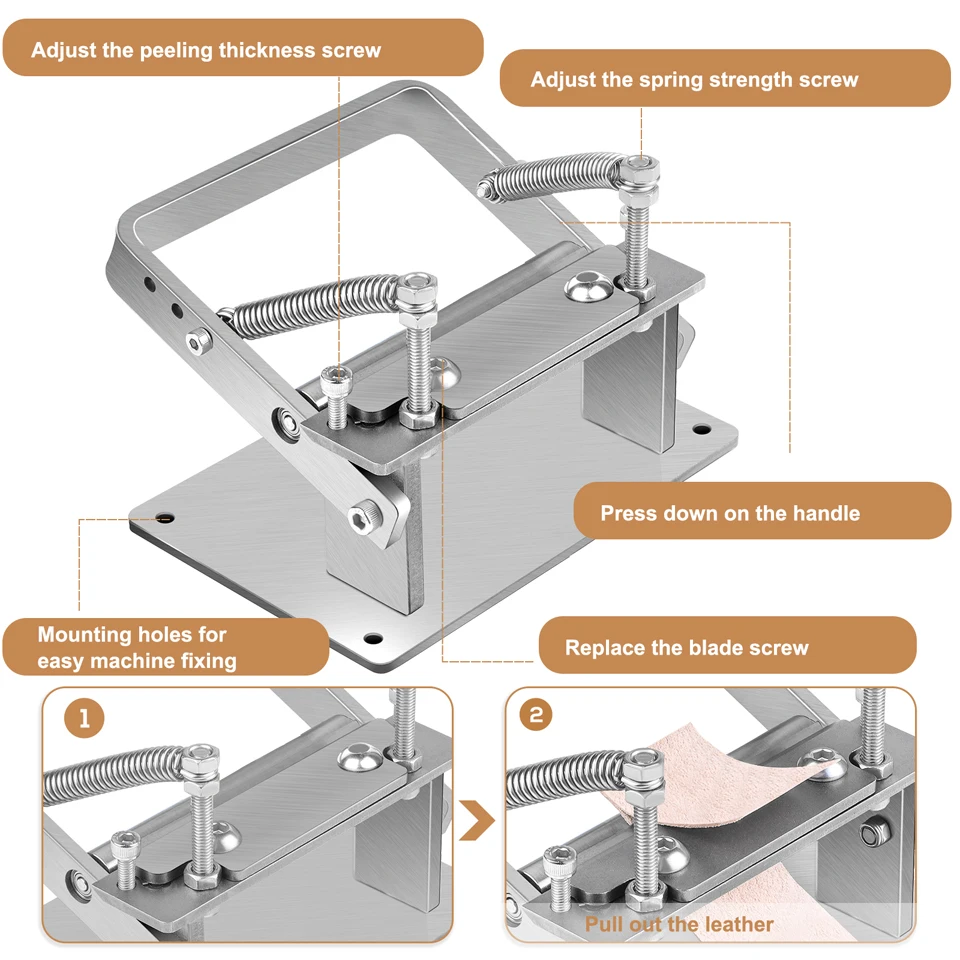 Adjust the peeling thickness screw

Adjust the spring strength screw

Press down on the handle

Mounting holes for easy machine fixing

Replace the blade screw

1

2

Pull out the leather