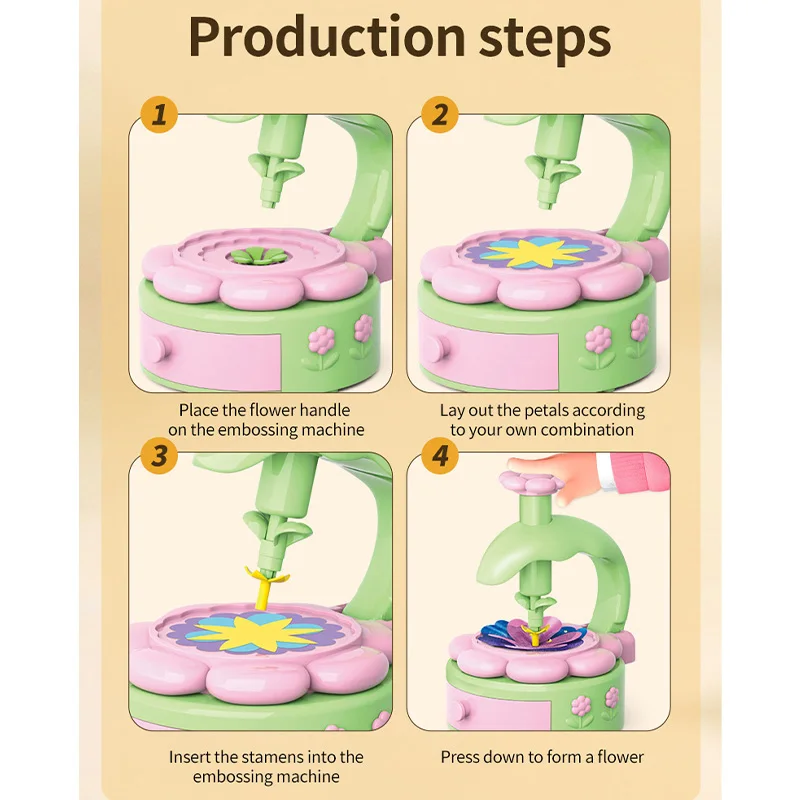 Production steps

1

Place the flower handle on the embossing machine

2

Lay out the petals according to your own combination

3

Insert the stamens into the embossing machine

4

Press down to form a flower