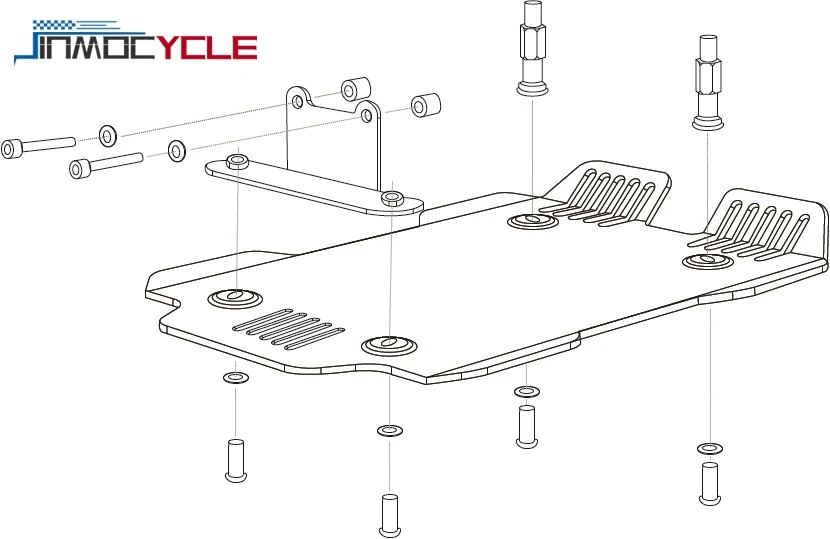 JINMOCYCLE