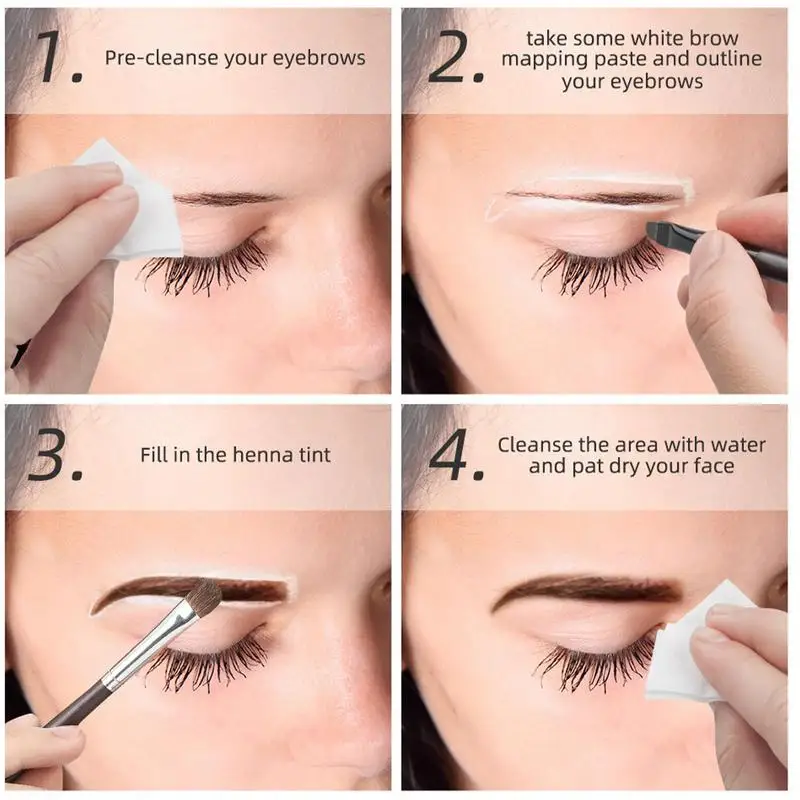 1. Pre-cleanse your eyebrows

2. take some white brow mapping paste and outline your eyebrows

3. Fill in the henna tint

4. Cleanse the area with water and pat dry your face