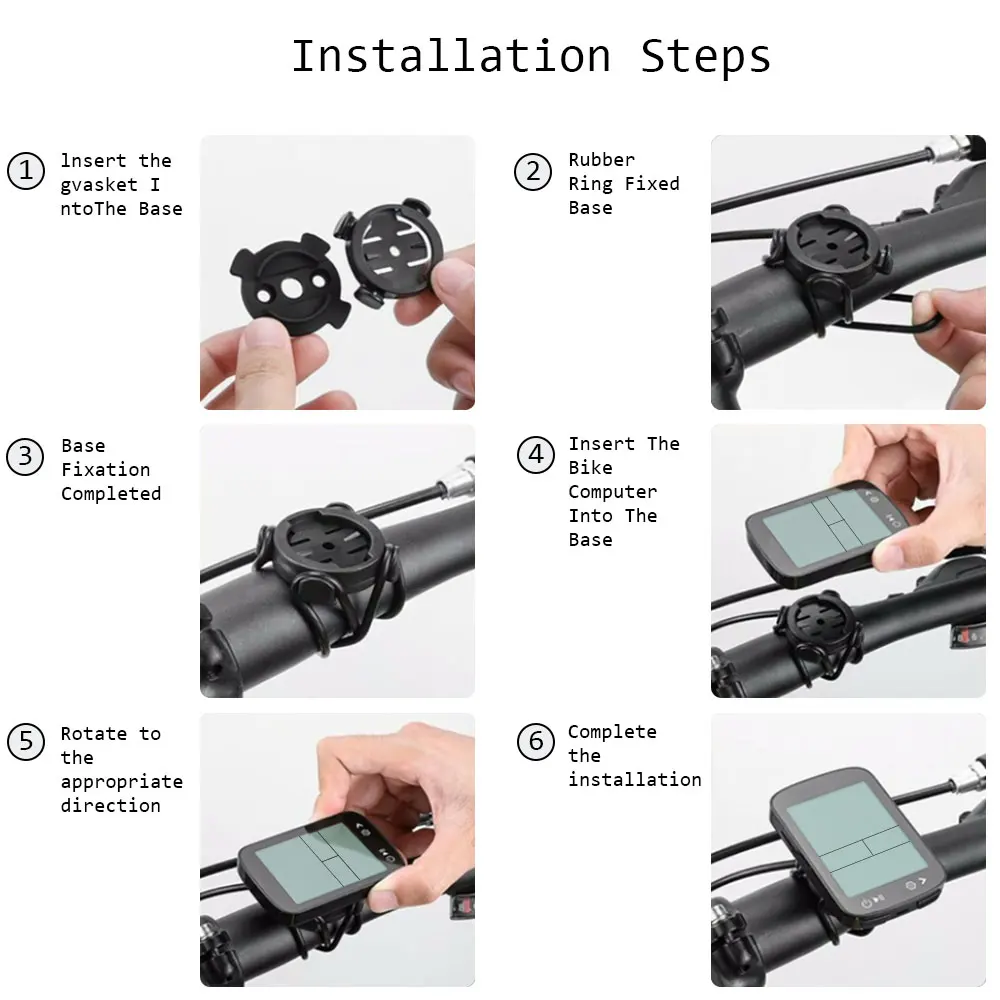 Installation Steps

1 Insert the gvasket I ntoThe Base

2 Rubber Ring Fixed Base

3 Base Fixation Completed

4 Insert The Bike Computer Into The Base

5 Rotate to the appropriate direction

6 Complete the installation