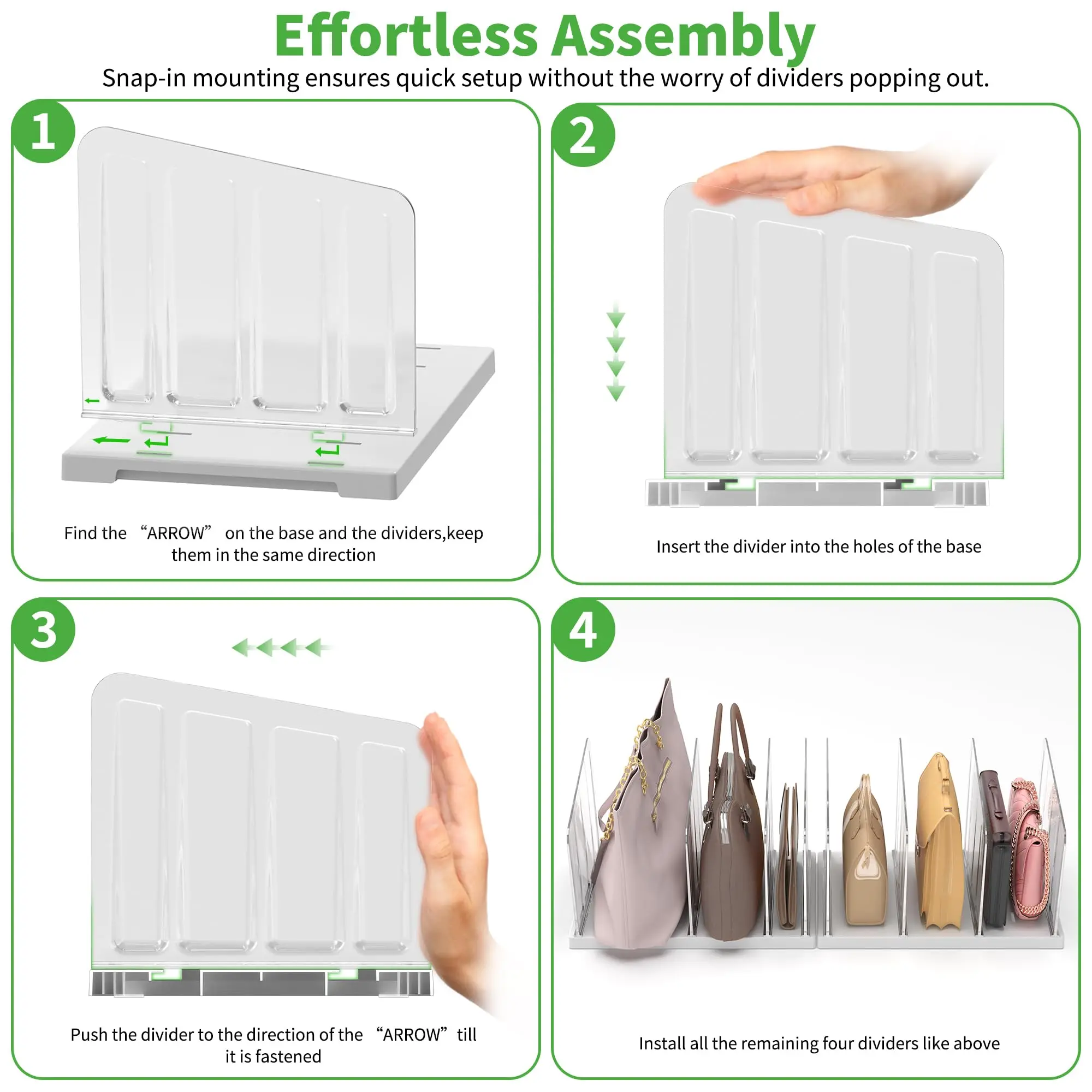 Effortless Assembly

Snap-in mounting ensures quick setup without the worry of dividers popping out.

1

Find the “ARROW” on the base and the dividers,keep them in the same direction

2

Insert the divider into the holes of the base

3

Push the divider to the direction of the “ARROW” till it is fastened

4

Install all the remaining four dividers like above