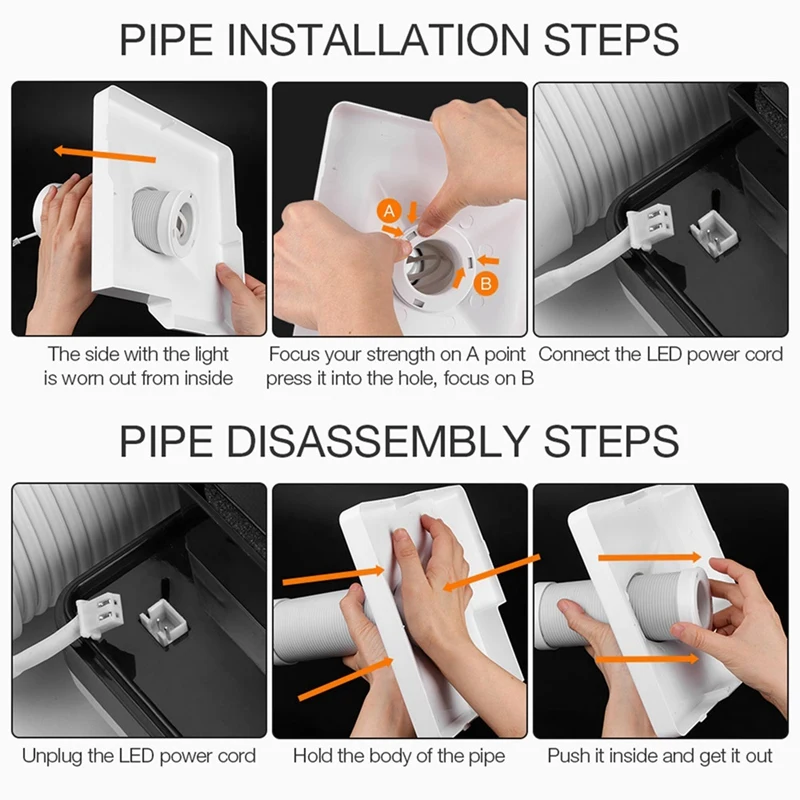 PIPE INSTALLATION STEPS

A

B

The side with the light is worn out from inside

Focus your strength on A point press it into the hole, focus on B

Connect the LED power cord

PIPE DISASSEMBLY STEPS

Unplug the LED power cord

Hold the body of the pipe

Push it inside and get it out