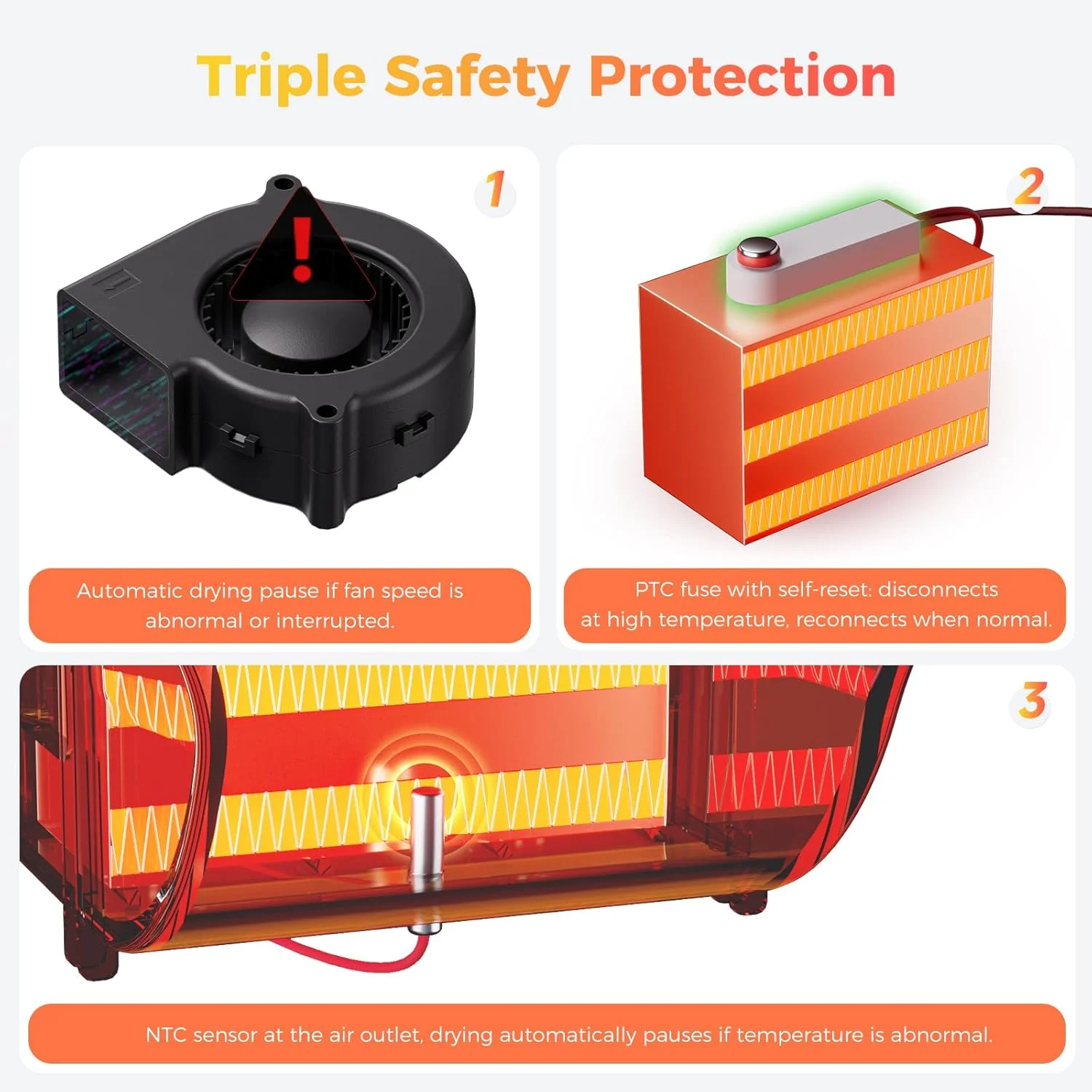 Triple Safety Protection

1

Automatic drying pause if fan speed is abnormal or interrupted.

2

PTC fuse with self-reset: disconnects at high temperature, reconnects when normal.

3

NTC sensor at the air outlet, drying automatically pauses if temperature is abnormal.