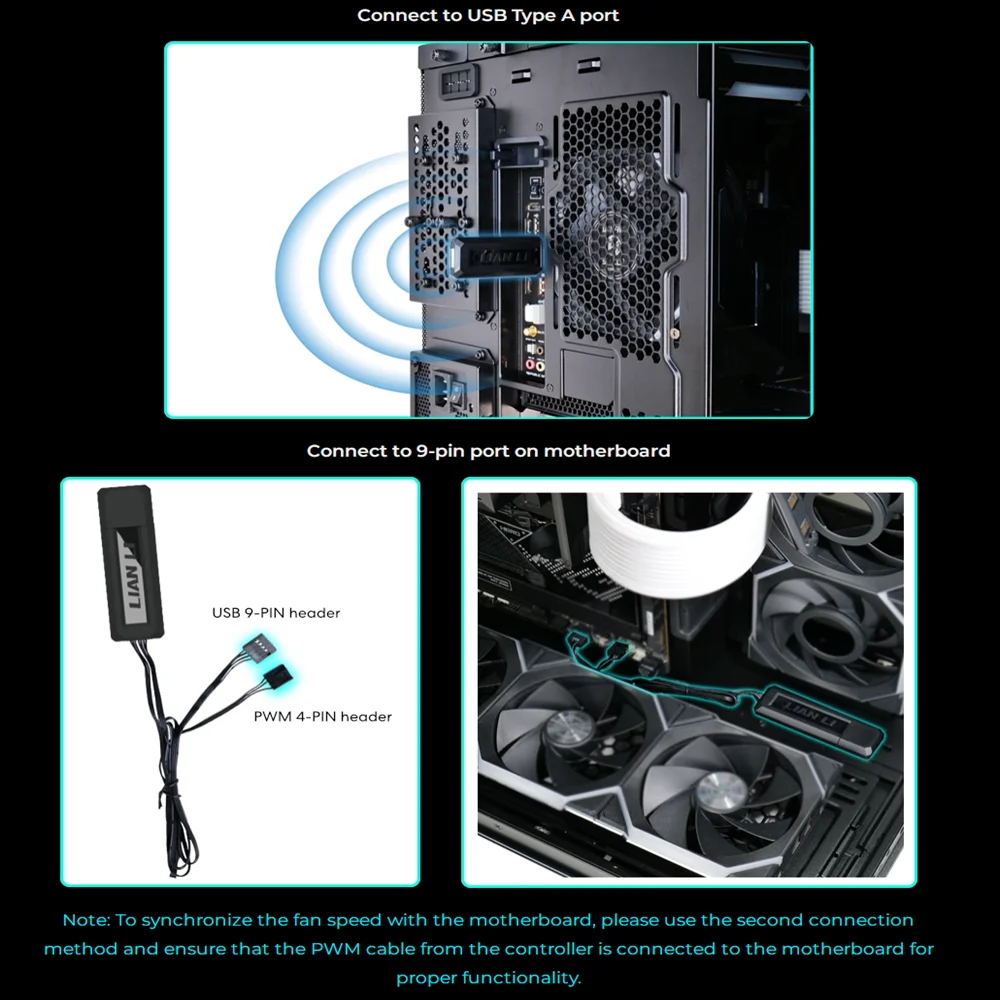 Connect to USB Type A port

LIAN LI

Connect to 9-pin port on motherboard

LIAN LI

USB 9-PIN header

PWM 4-PIN header

LIAN LI

Note: To synchronize the fan speed with the motherboard, please use the second connection method and ensure that the PWM cable from the controller is connected to the motherboard for proper functionality.