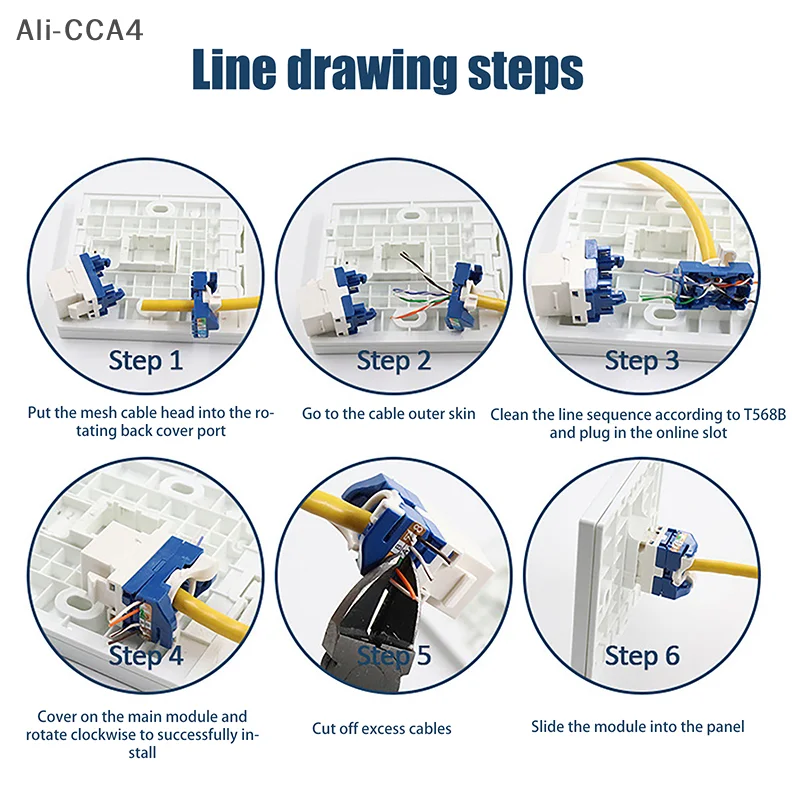 Ali-CCA4

Line drawing steps

Step 1

Put the mesh cable head into the rotating back cover port

Step 2

Go to the cable outer skin

Step 3

Clean the line sequence according to T568B and plug in the online slot

Step 4

Cover on the main module and rotate clockwise to successfully install

Step 5

Cut off excess cables

Step 6

Slide the module into the panel