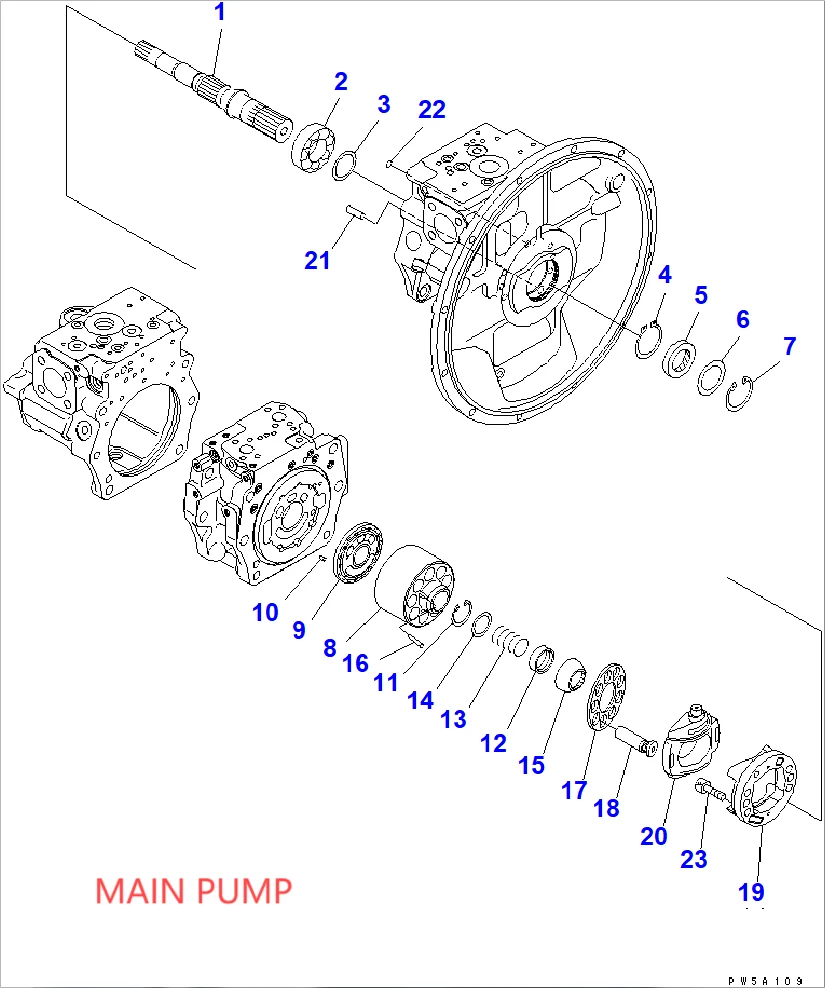 1
2
3
22
21
4
5
6
7
10
9
8
16
11
14
13
12
15
17
18
20
23
19
MAIN PUMP
PW5A109