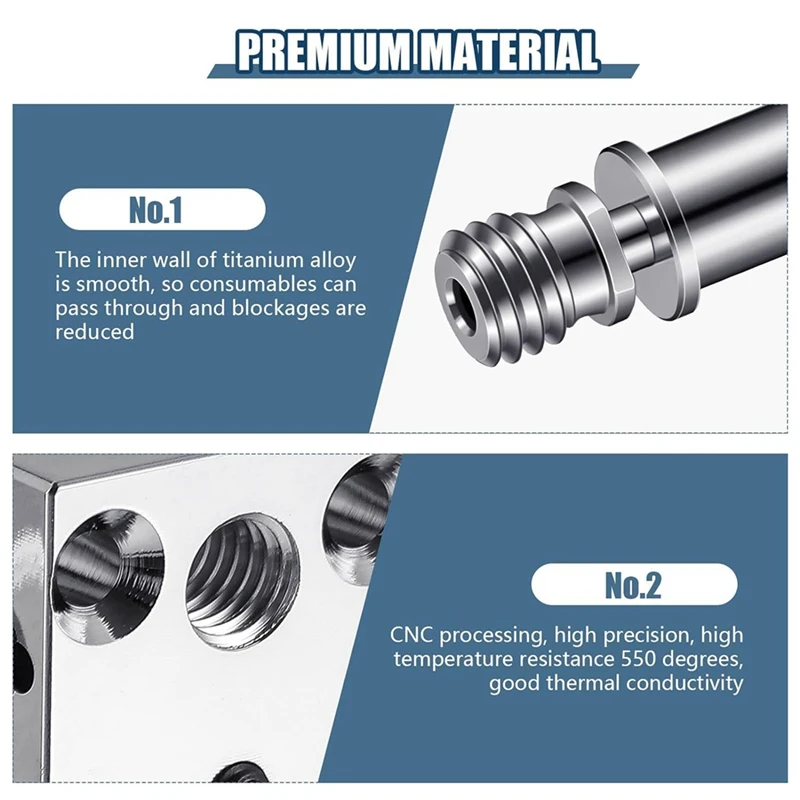 PREMIUM MATERIAL

No.1

The inner wall of titanium alloy is smooth, so consumables can pass through and blockages are reduced

No.2

CNC processing, high precision, high temperature resistance 550 degrees, good thermal conductivity