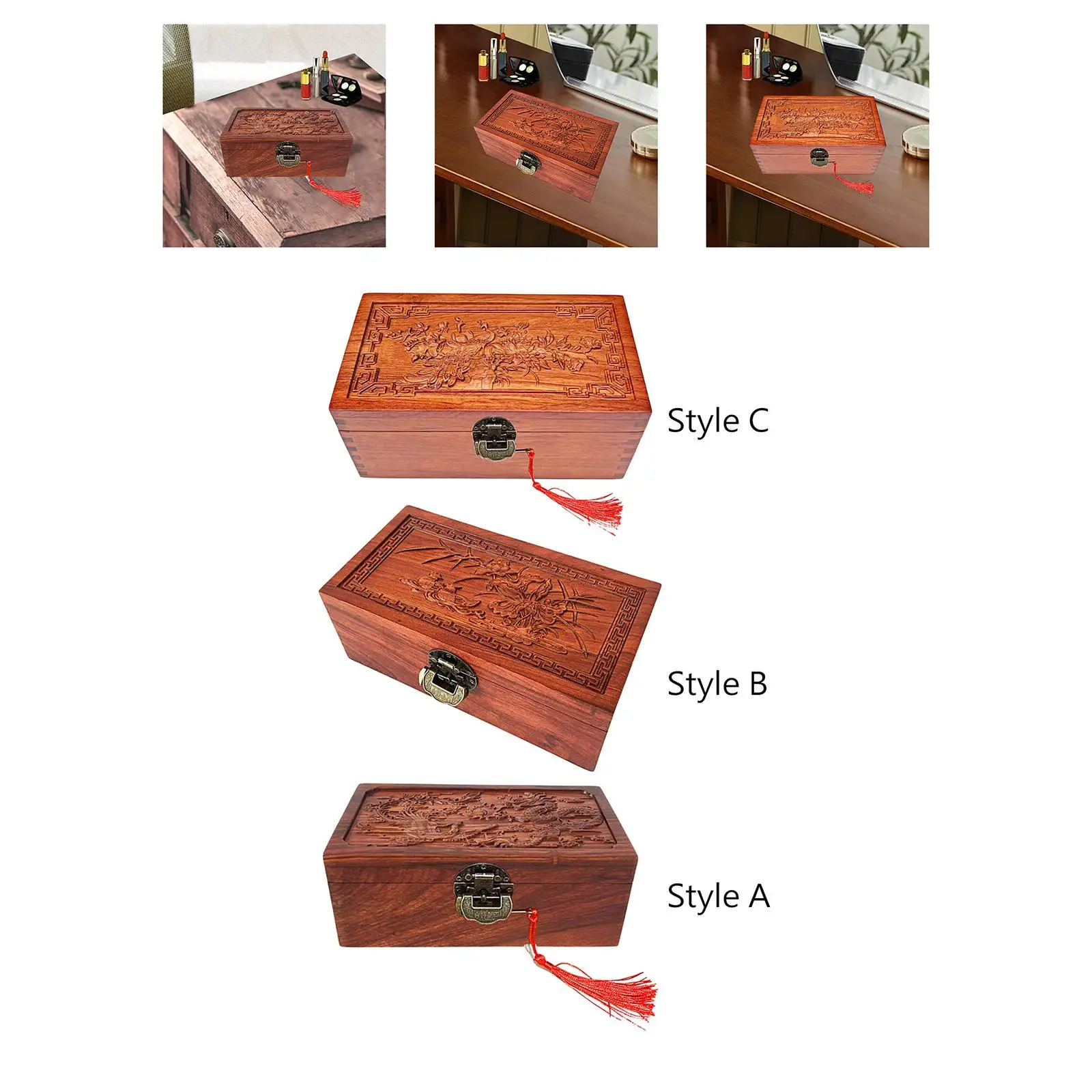 Style C

Style B

Style A