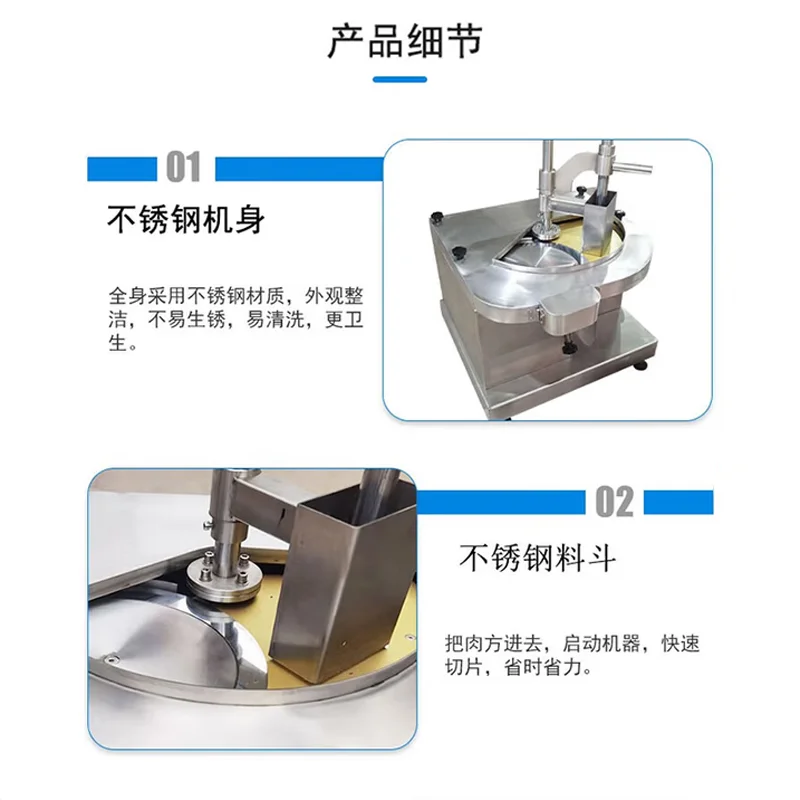 产品细节

01

不锈钢机身

全身采用不锈钢材质，外观整洁，不易生锈，易清洗，更卫生。

02

不锈钢料斗

把肉方进去，启动机器，快速切片，省时省力。