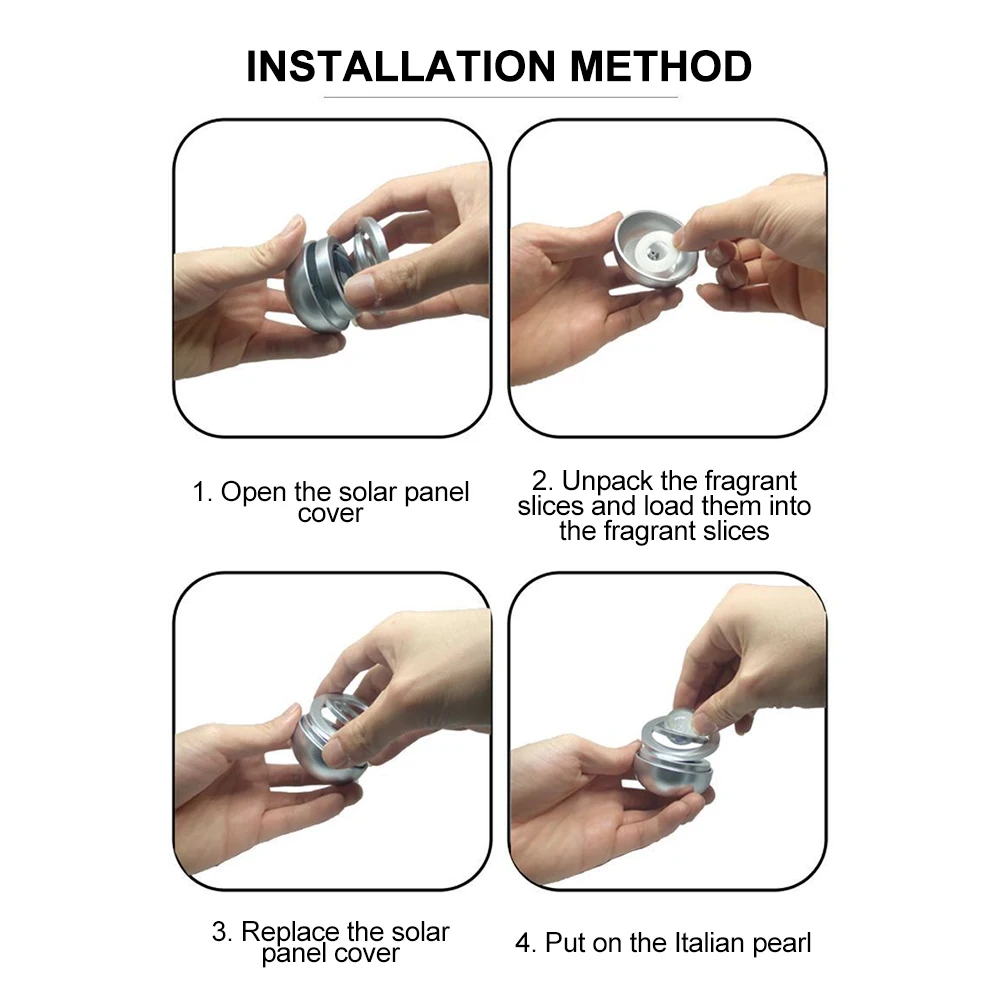 INSTALLATION METHOD

1. Open the solar panel cover

2. Unpack the fragrant slices and load them into the fragrant slices

3. Replace the solar panel cover

4. Put on the Italian pearl