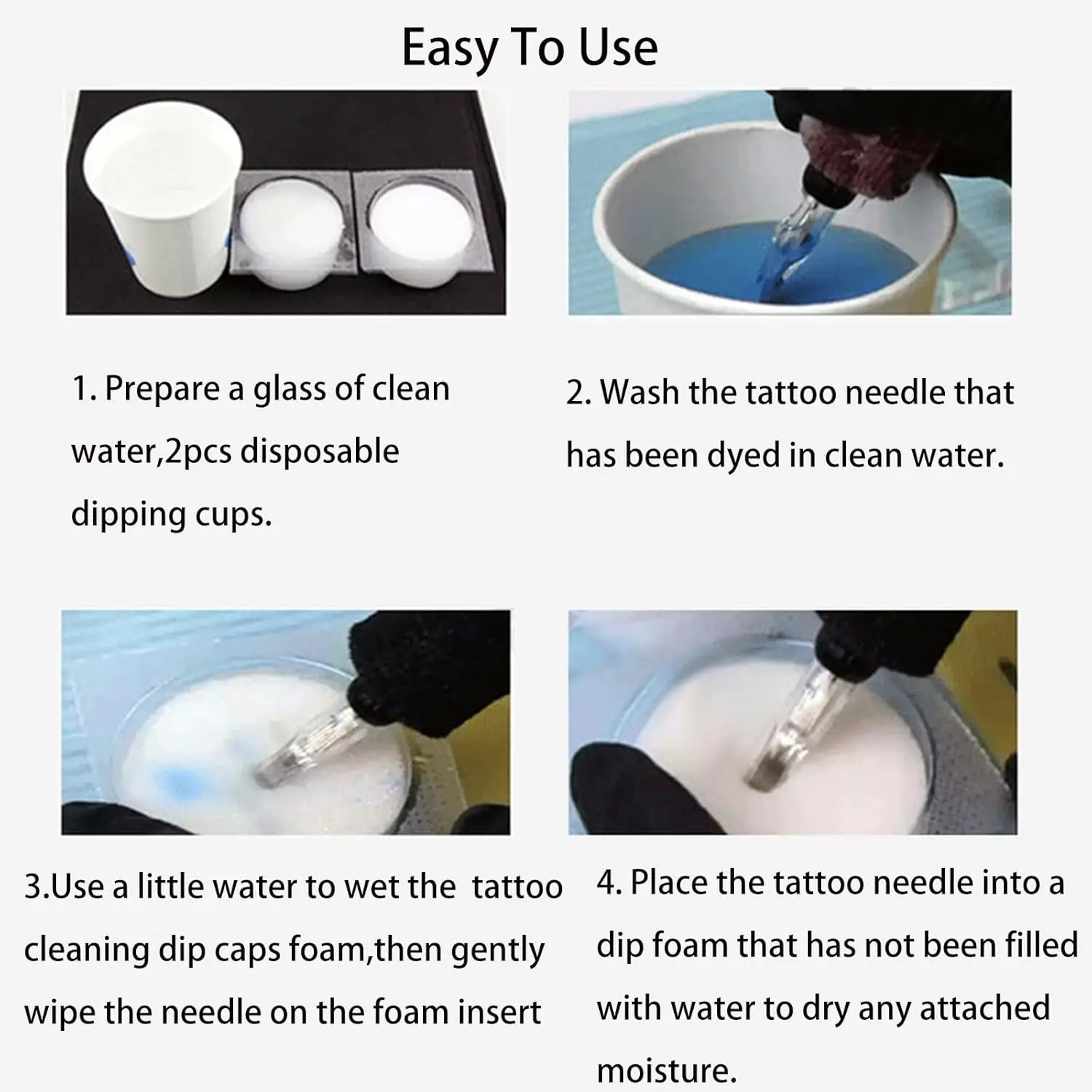 Easy To Use

1. Prepare a glass of clean water,2pcs disposable dipping cups.

2. Wash the tattoo needle that has been dyed in clean water.

3.Use a little water to wet the tattoo cleaning dip caps foam,then gently wipe the needle on the foam insert

4. Place the tattoo needle into a dip foam that has not been filled with water to dry any attached moisture.