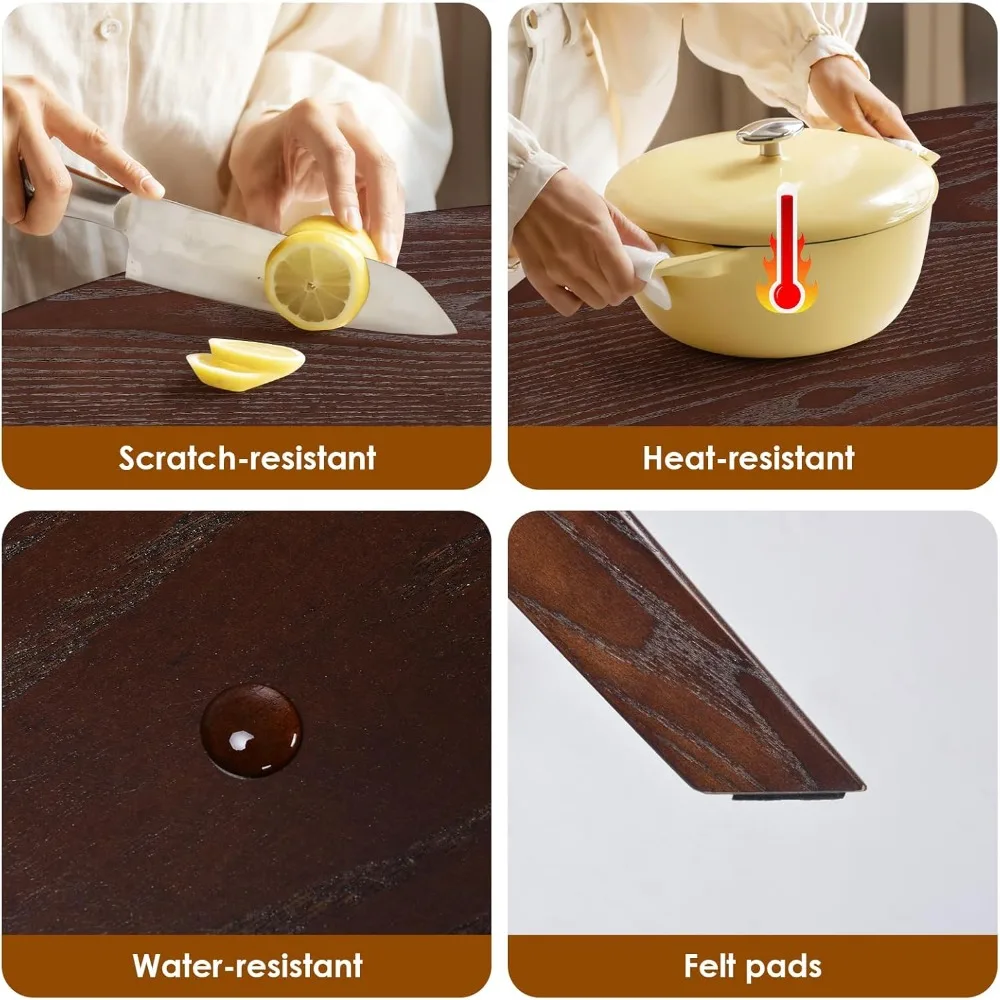 Scratch-resistant

Heat-resistant

Water-resistant

Felt pads