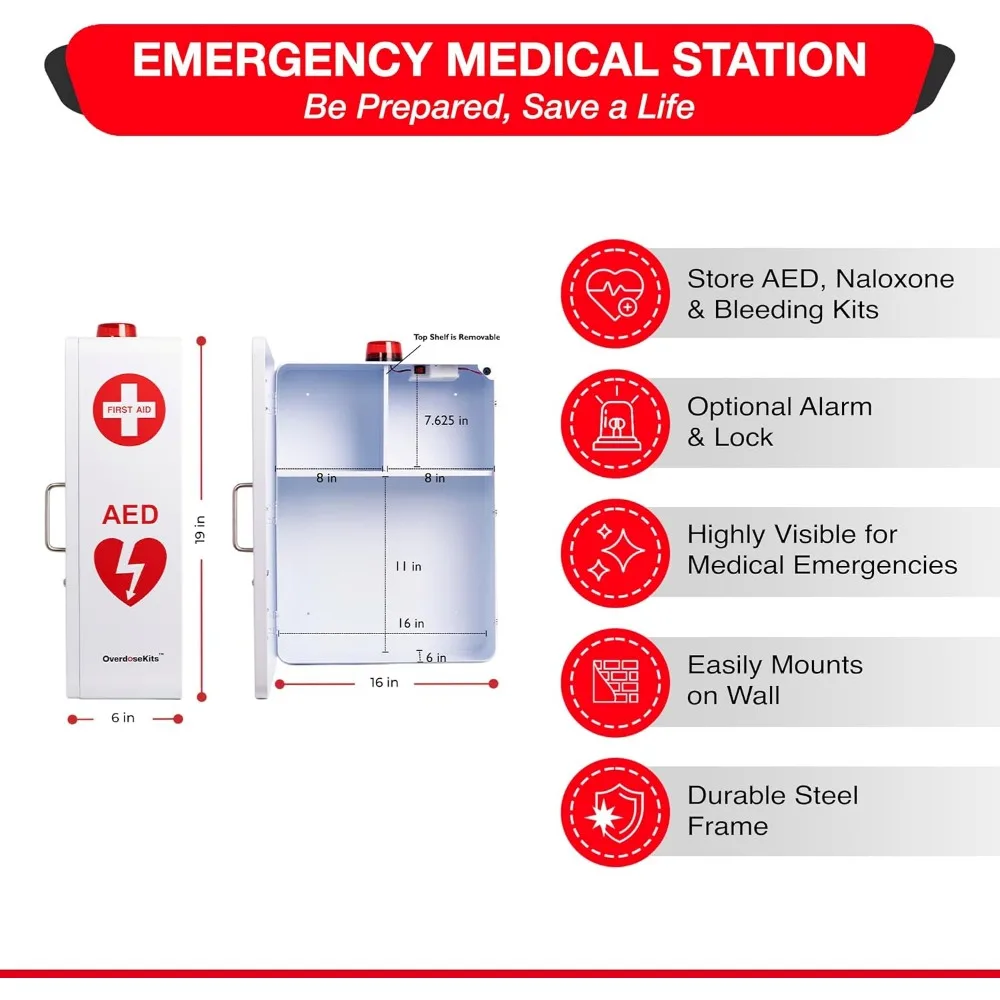 EMERGENCY MEDICAL STATION
Be Prepared, Save a Life

FIRST AID
AED
OverdoseKits™
19 in
6 in

Top Shelf is Removable
7.625 in
8 in
8 in
11 in
16 in
6 in
16 in

Store AED, Naloxone & Bleeding Kits

Optional Alarm & Lock

Highly Visible for Medical Emergencies

Easily Mounts on Wall

Durable Steel Frame