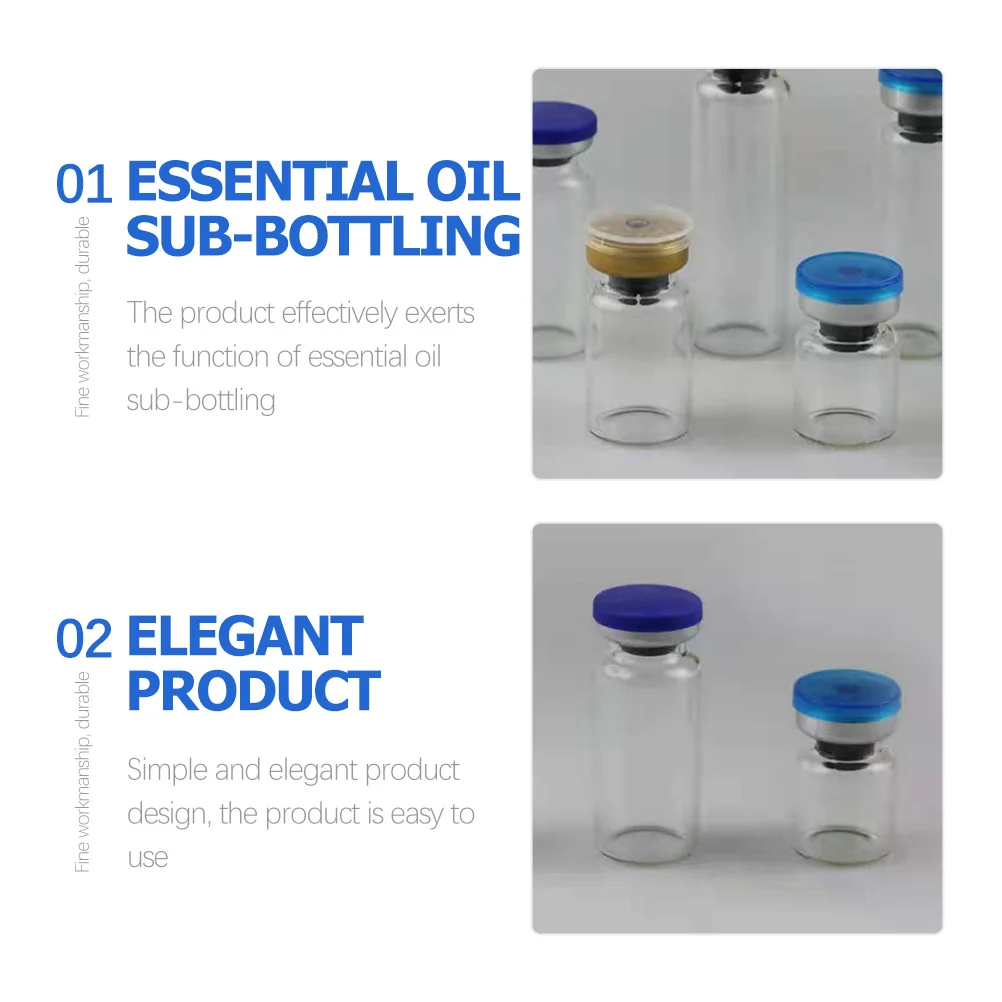 01 ESSENTIAL OIL SUB-BOTTLING

Fine workmanship, durable

The product effectively exerts the function of essential oil sub-bottling

02 ELEGANT PRODUCT

Fine workmanship, durable

Simple and elegant product design, the product is easy to use