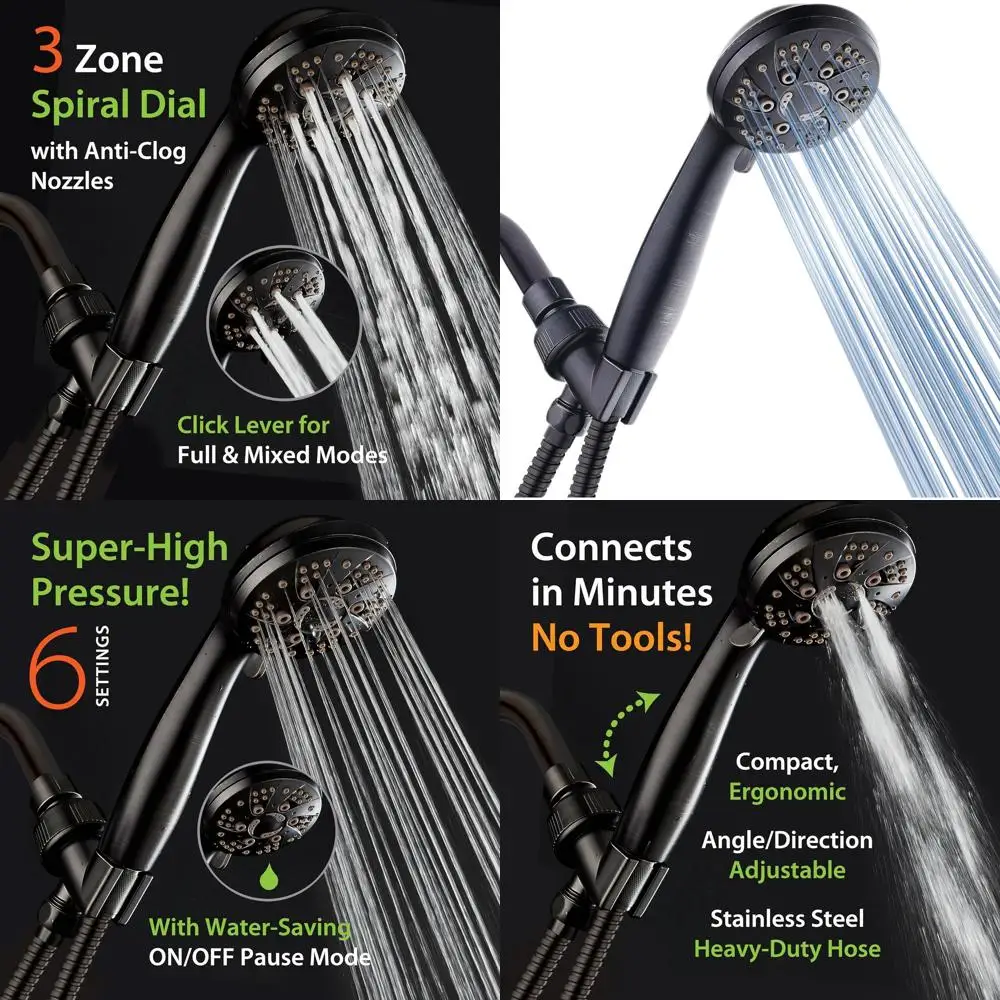 3 Zone
Spiral Dial
with Anti-Clog Nozzles

Click Lever for
Full & Mixed Modes

Super-High Pressure!
6 SETTINGS

With Water-Saving
ON/OFF Pause Mode

Connects in Minutes
No Tools!

Compact,
Ergonomic

Angle/Direction
Adjustable

Stainless Steel
Heavy-Duty Hose