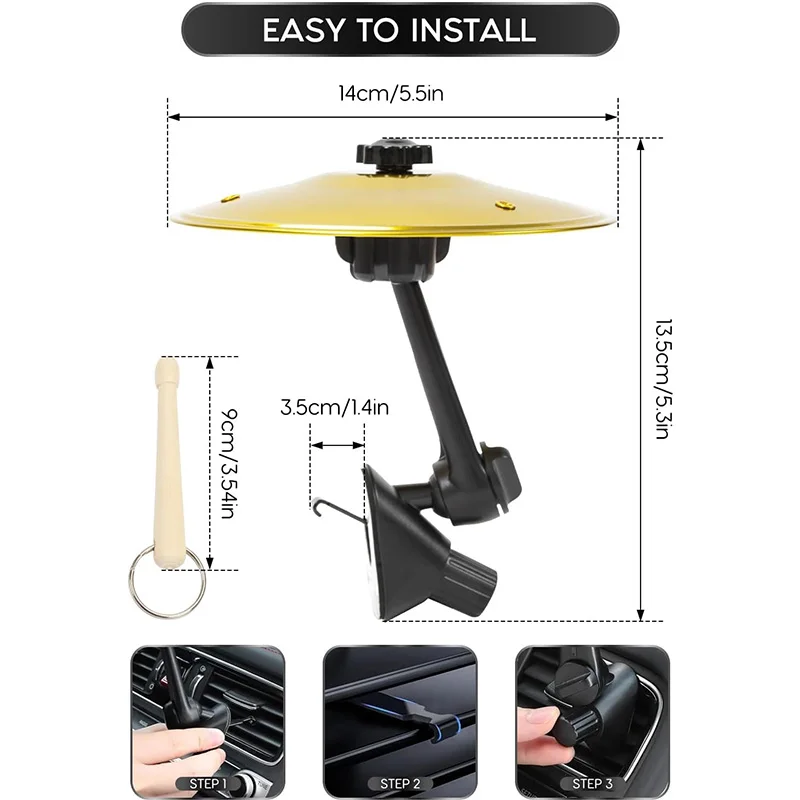 EASY TO INSTALL

14cm/5.5in

13.5cm/5.3in

9cm/3.54in

3.5cm/1.4in

STEP 1

STEP 2

STEP 3