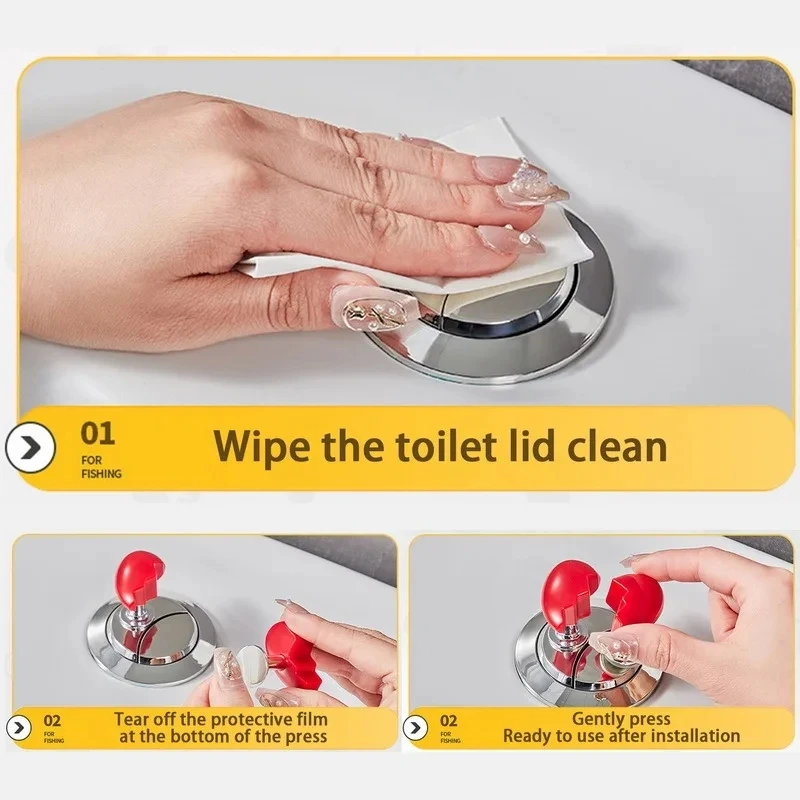 01
FOR
FISHING
Wipe the toilet lid clean

02
FOR
FISHING
Tear off the protective film at the bottom of the press

02
FOR
FISHING
Gently press
Ready to use after installation