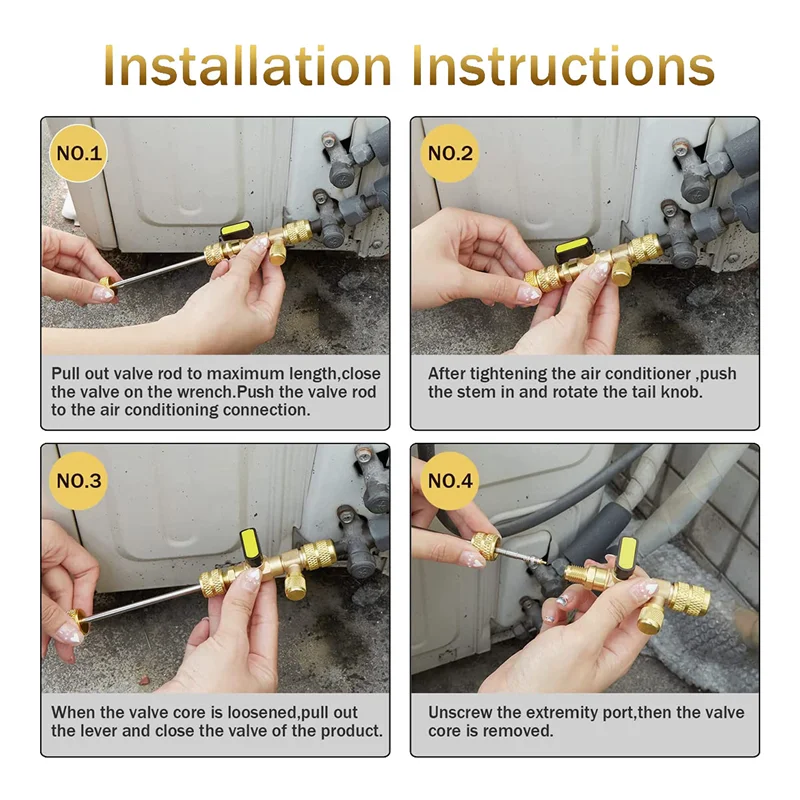 Installation Instructions

NO.1

Pull out valve rod to maximum length,close the valve on the wrench.Push the valve rod to the air conditioning connection.

NO.2

After tightening the air conditioner ,push the stem in and rotate the tail knob.

NO.3

When the valve core is loosened,pull out the lever and close the valve of the product.

NO.4

Unscrew the extremity port,then the valve core is removed.