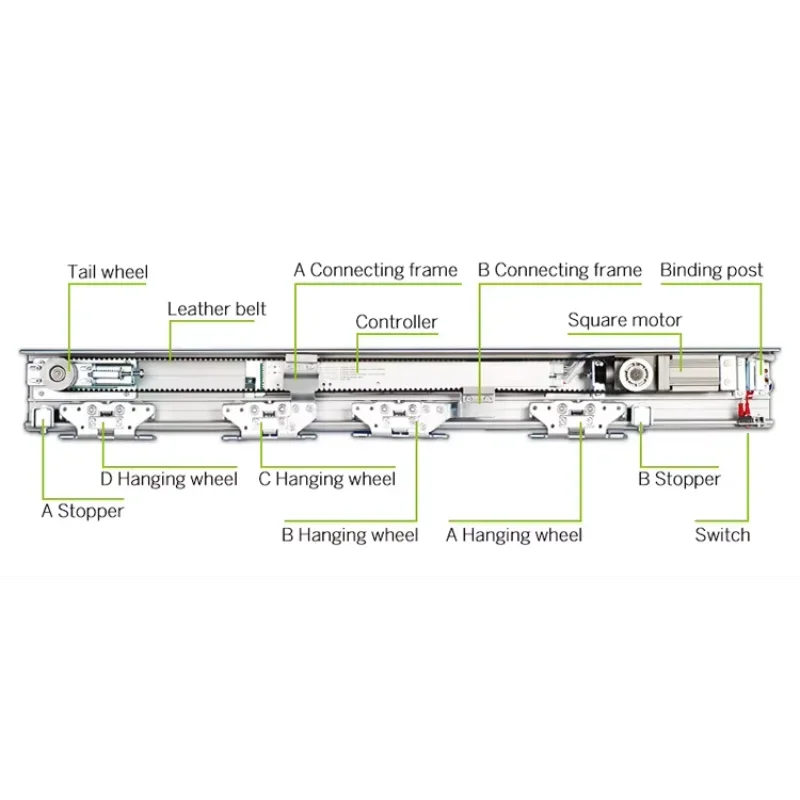 Tail wheel
A Connecting frame
B Connecting frame
Binding post
Leather belt
Controller
Square motor
D Hanging wheel
C Hanging wheel
B Stopper
A Stopper
B Hanging wheel
A Hanging wheel
Switch