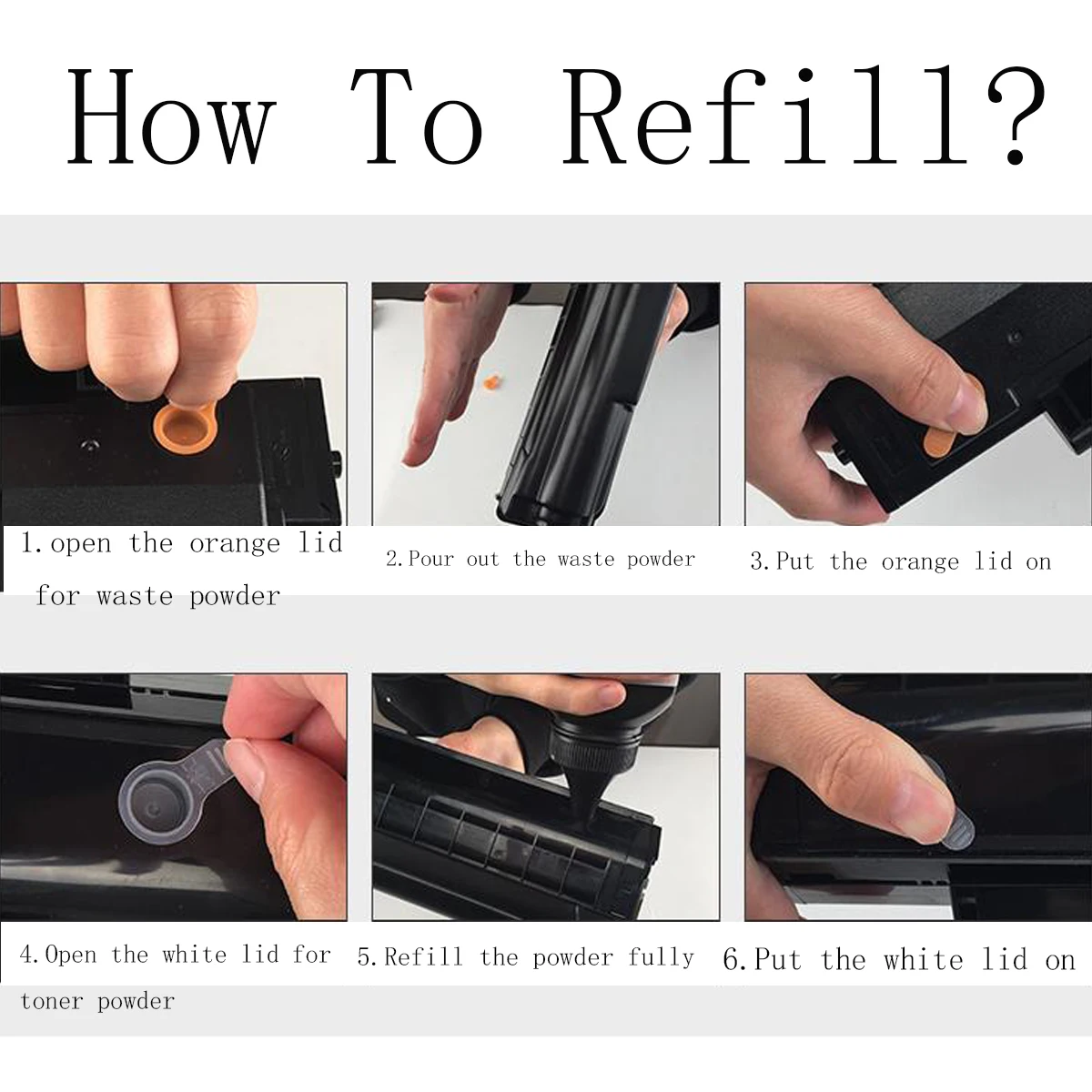 How To Refill?

1.open the orange lid for waste powder

2.Pour out the waste powder

3.Put the orange lid on

4.Open the white lid for toner powder

5.Refill the powder fully

6.Put the white lid on