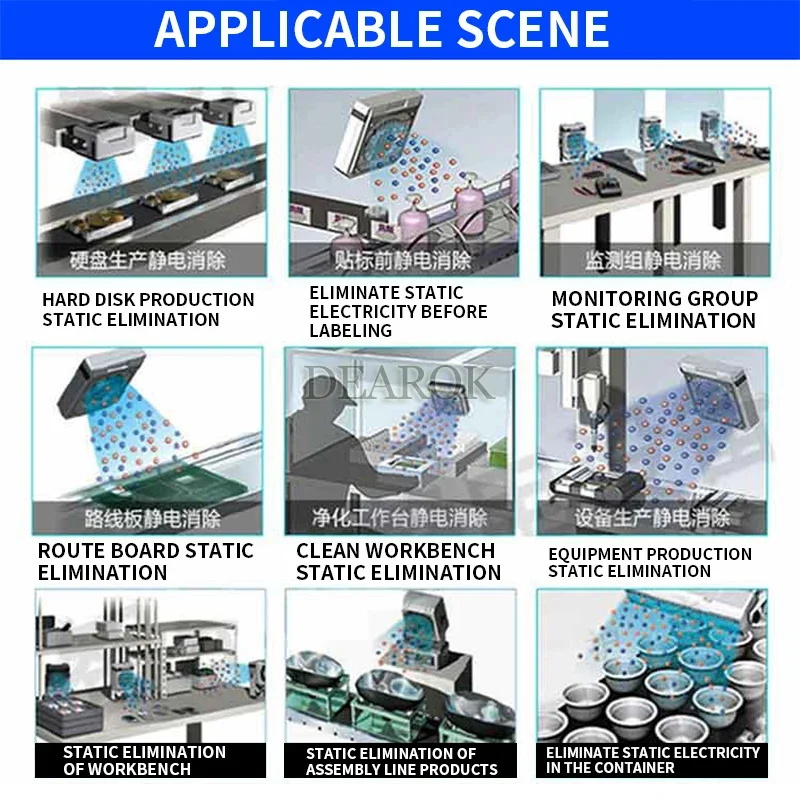 APPLICABLE SCENE

硬盘生产静电消除

HARD DISK PRODUCTION STATIC ELIMINATION

贴标前静电消除

ELIMINATE STATIC ELECTRICITY BEFORE LABELING

监测组静电消除

MONITORING GROUP STATIC ELIMINATION

路线板静电消除

ROUTE BOARD STATIC ELIMINATION

DEAROK

净化工作台静电消除

CLEAN WORKBENCH STATIC ELIMINATION

设备生产静电消除

EQUIPMENT PRODUCTION STATIC ELIMINATION

STATIC ELIMINATION OF WORKBENCH

STATIC ELIMINATION OF ASSEMBLY LINE PRODUCTS

ELIMINATE STATIC ELECTRICITY IN THE CONTAINER