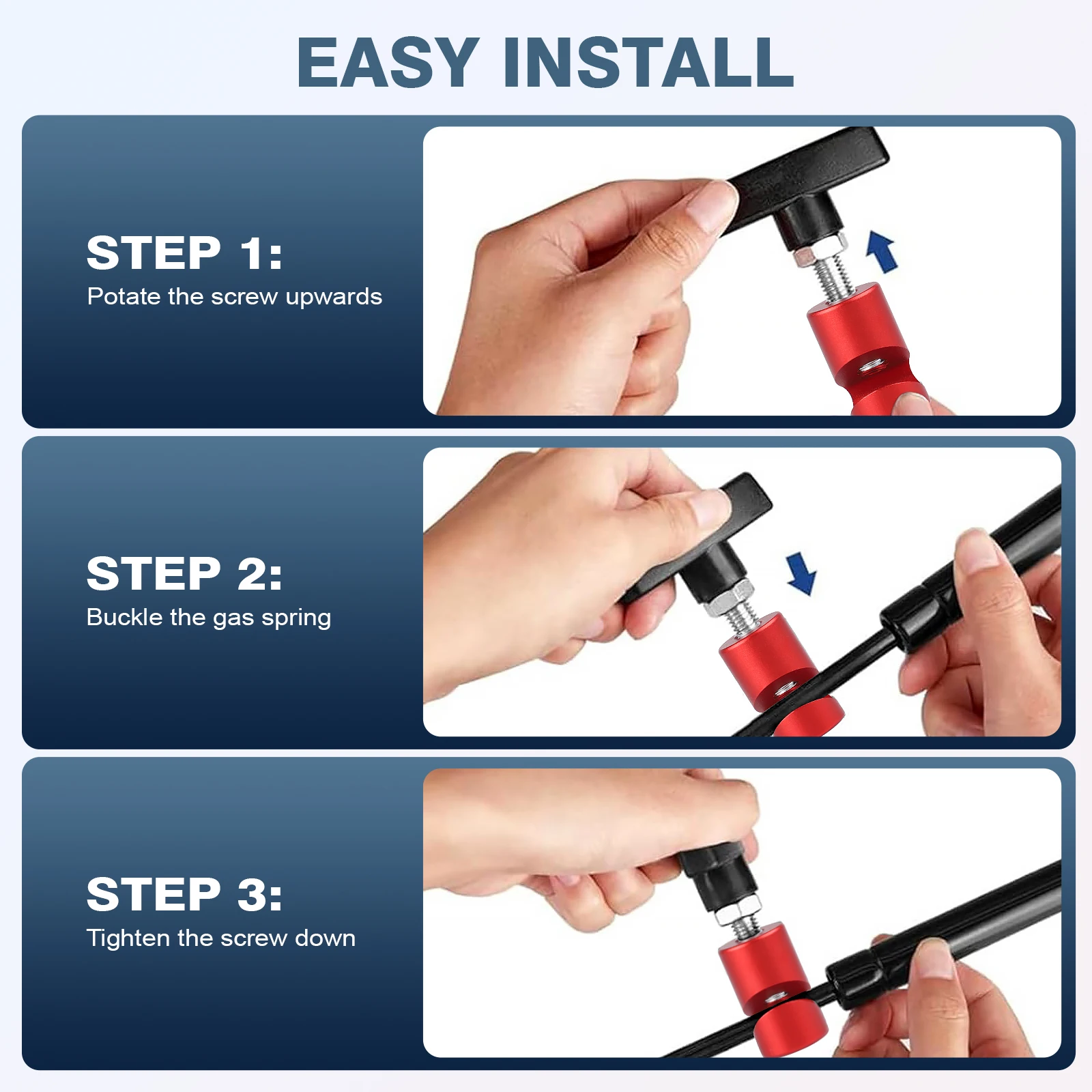 EASY INSTALL

STEP 1:
Potate the screw upwards

STEP 2:
Buckle the gas spring

STEP 3:
Tighten the screw down