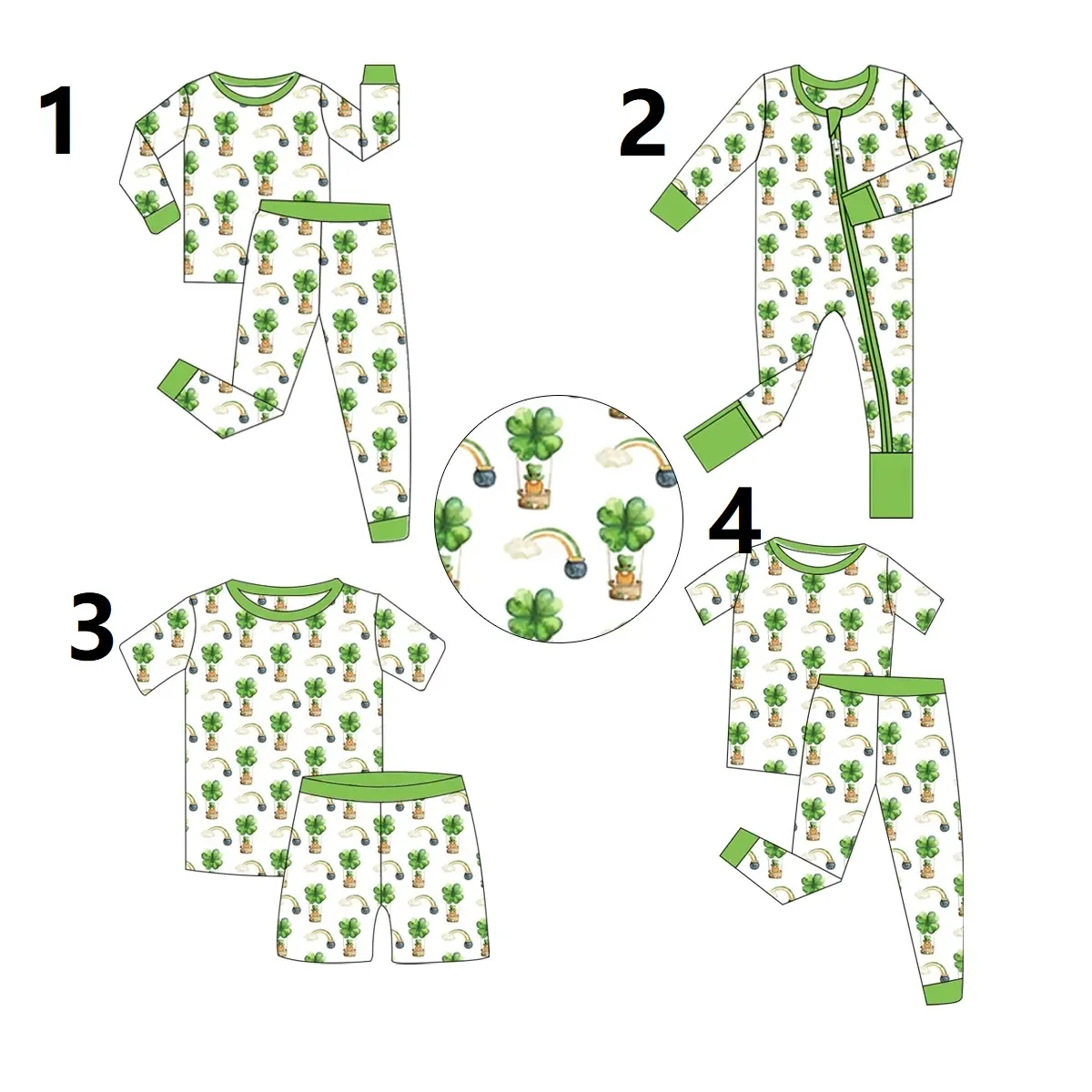 1

2

3

4